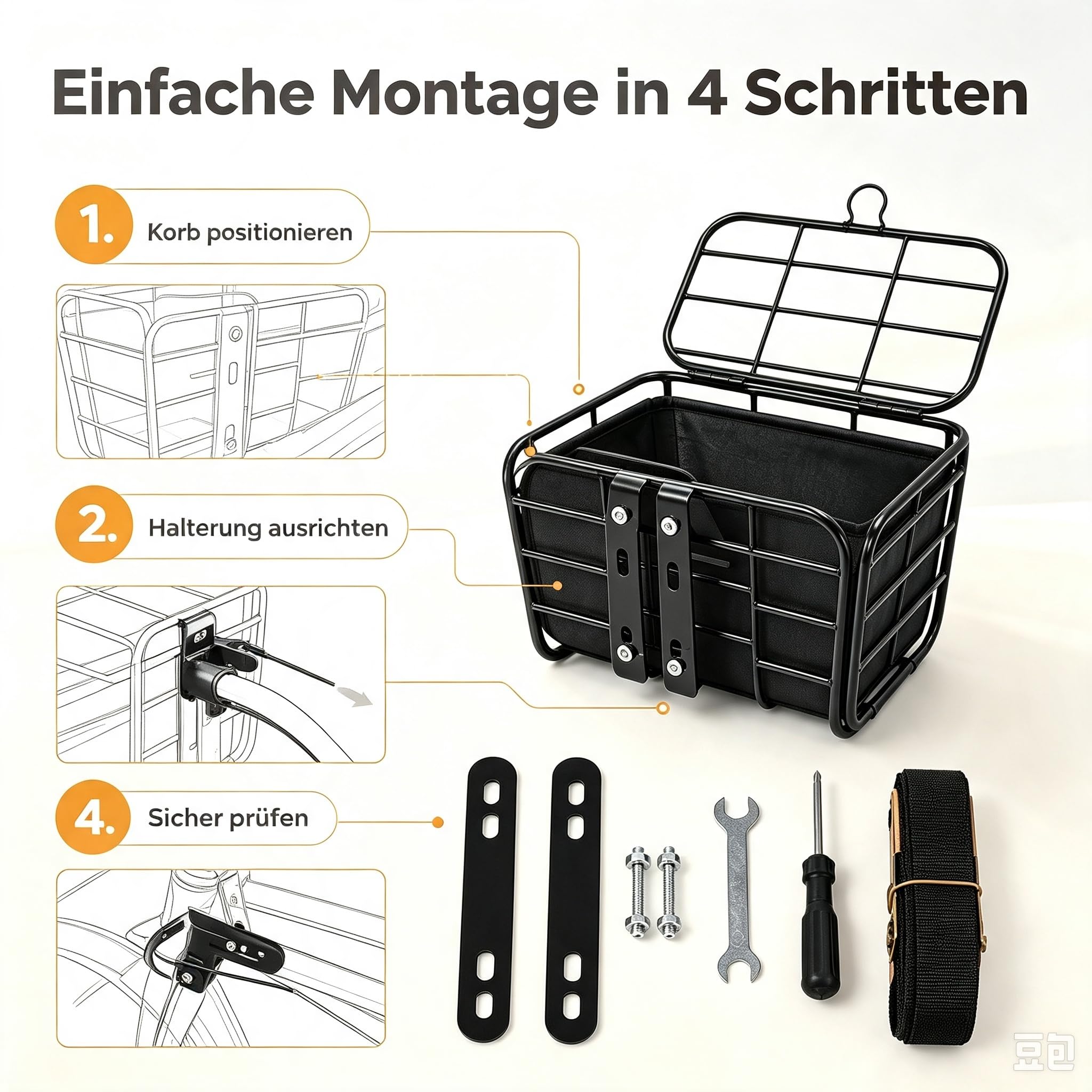 Einfache Montage in 4 Schritten

1. Korb positionieren

2. Halterung ausrichten

4. Sicher prüfen

豆包