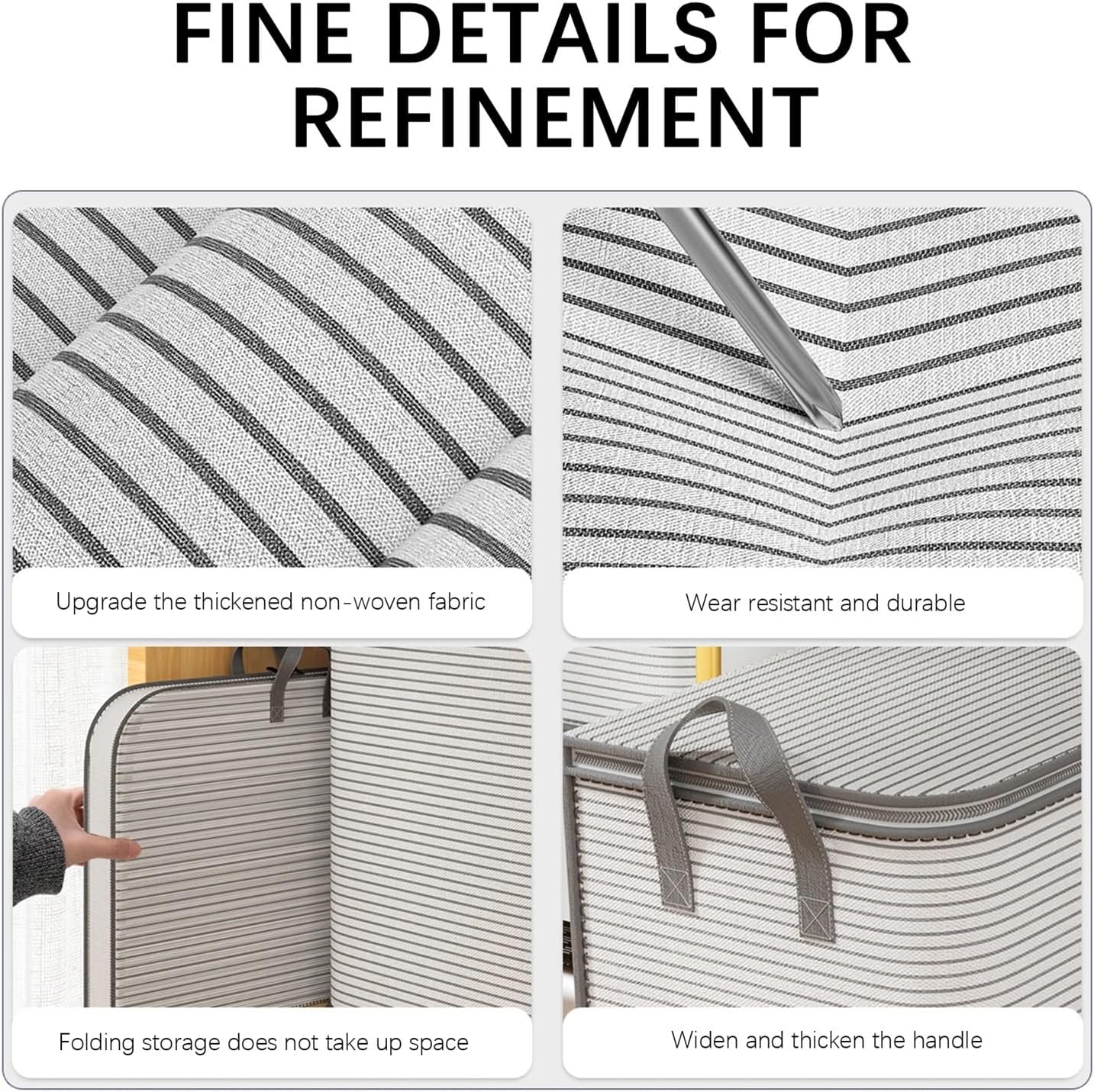 FINE DETAILS FOR REFINEMENT

Upgrade the thickened non-woven fabric

Wear resistant and durable

Folding storage does not take up space

Widen and thicken the handle