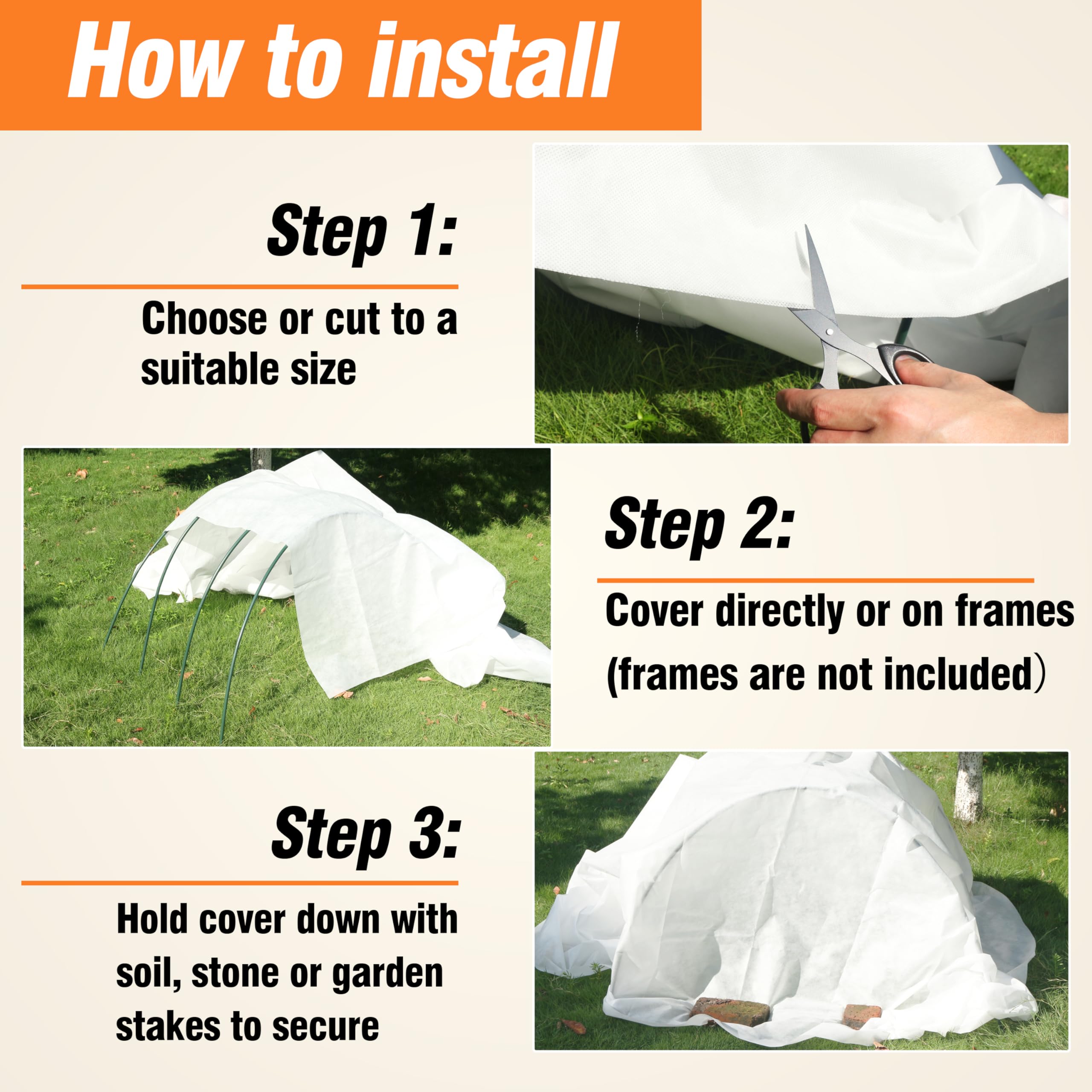 How to install

Step 1:

Choose or cut to a suitable size

Step 2:

Cover directly or on frames (frames are not included）

Step 3:

Hold cover down with soil, stone or garden stakes to secure