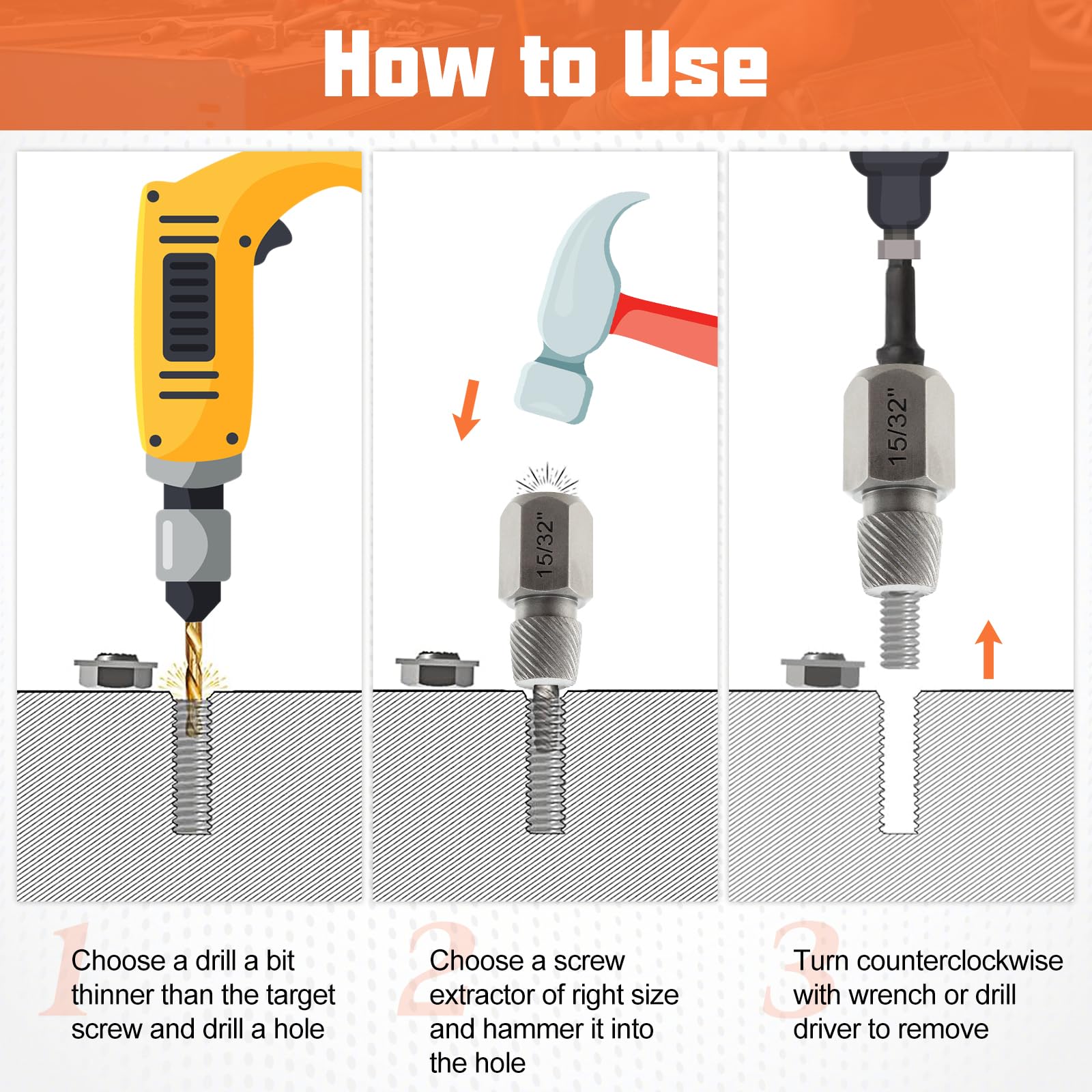 How to Use

15/32"

15/32"

1 Choose a drill a bit thinner than the target screw and drill a hole

2 Choose a screw extractor of right size and hammer it into the hole

3 Turn counterclockwise with wrench or drill driver to remove