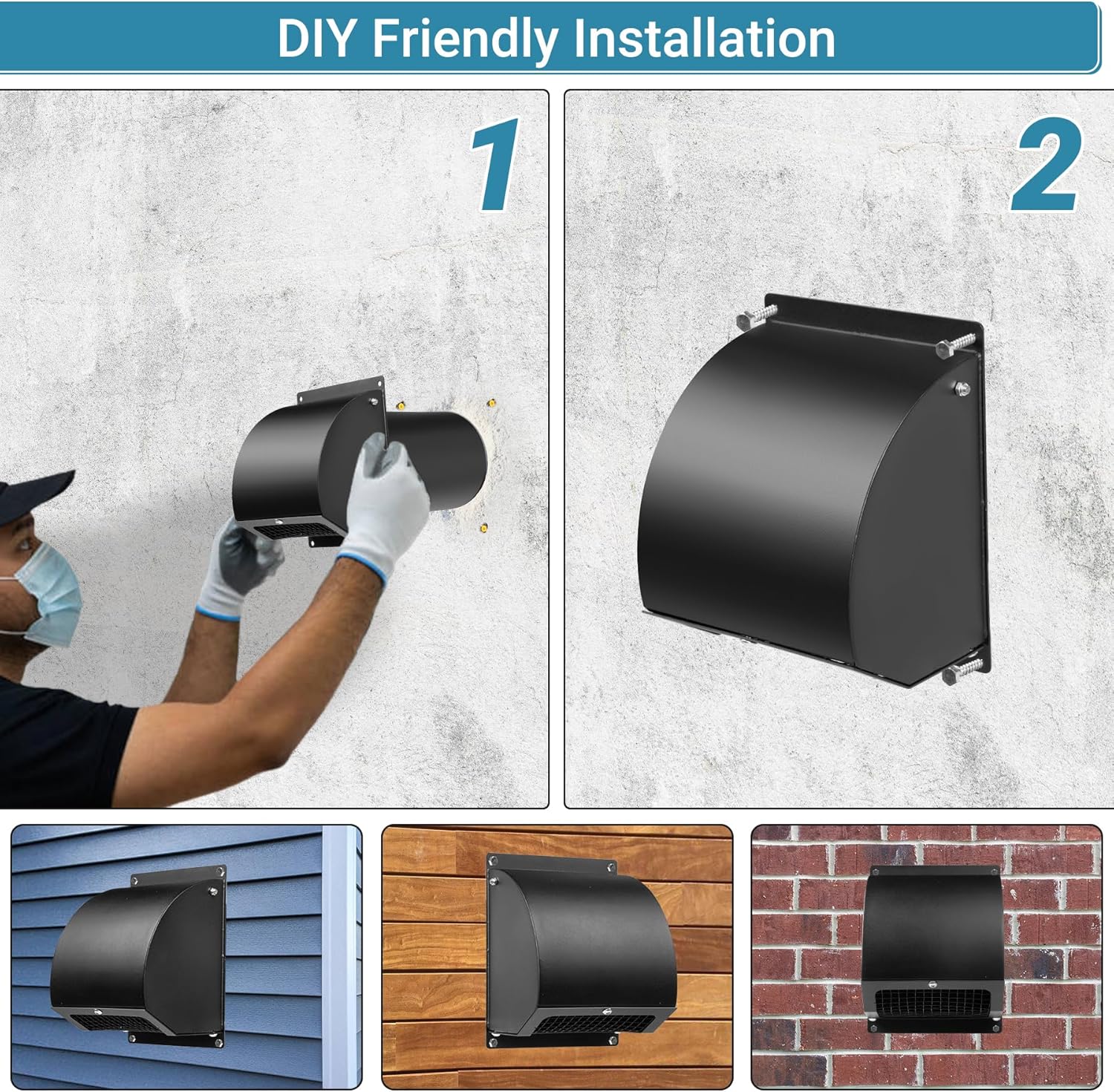 DIY Friendly Installation

1

2