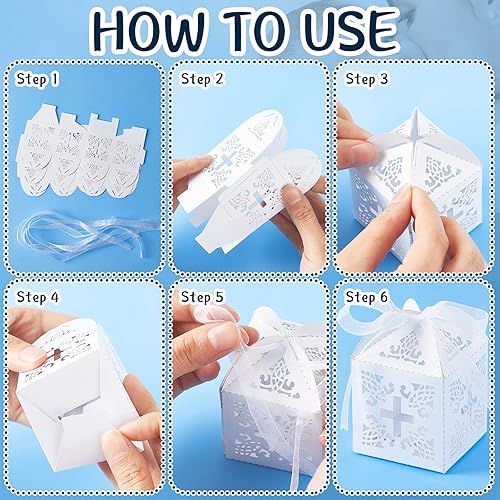 HOW TO USE

Step 1

Step 2

Step 3

Step 4

Step 5

Step 6