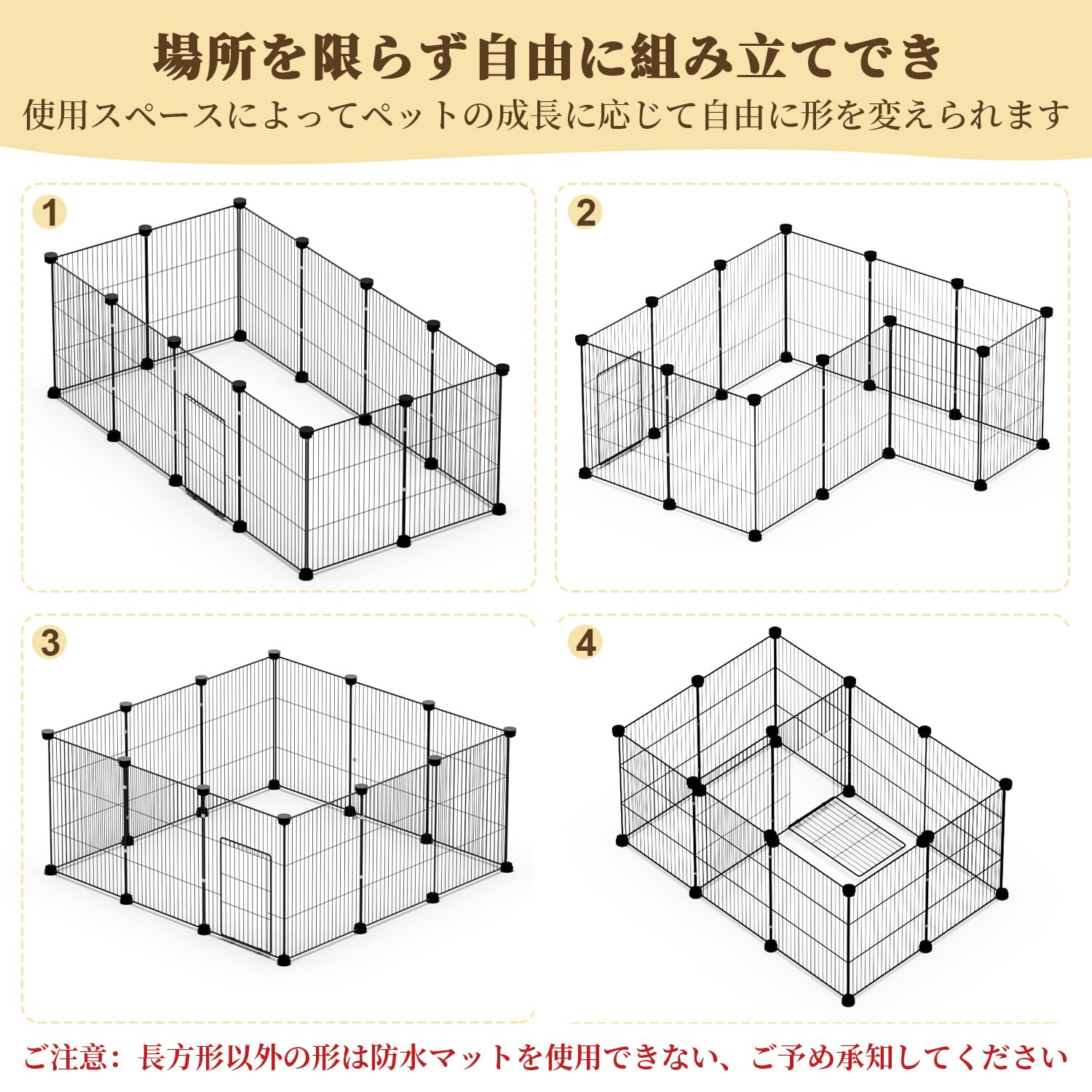 場所を限らず自由に組み立てでき
使用スペースによってペットの成長に応じて自由に形を変えられます

1

2

3

4

ご注意：長方形以外の形は防水マットを使用できない、ご予め承知してください