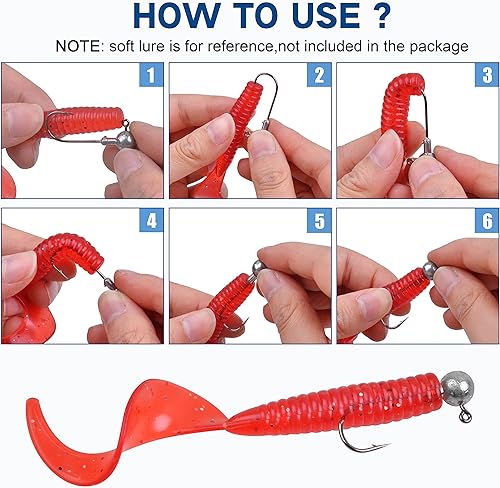 HOW TO USE ?

NOTE: soft lure is for reference,not included in the package

1

2

3

4

5

6