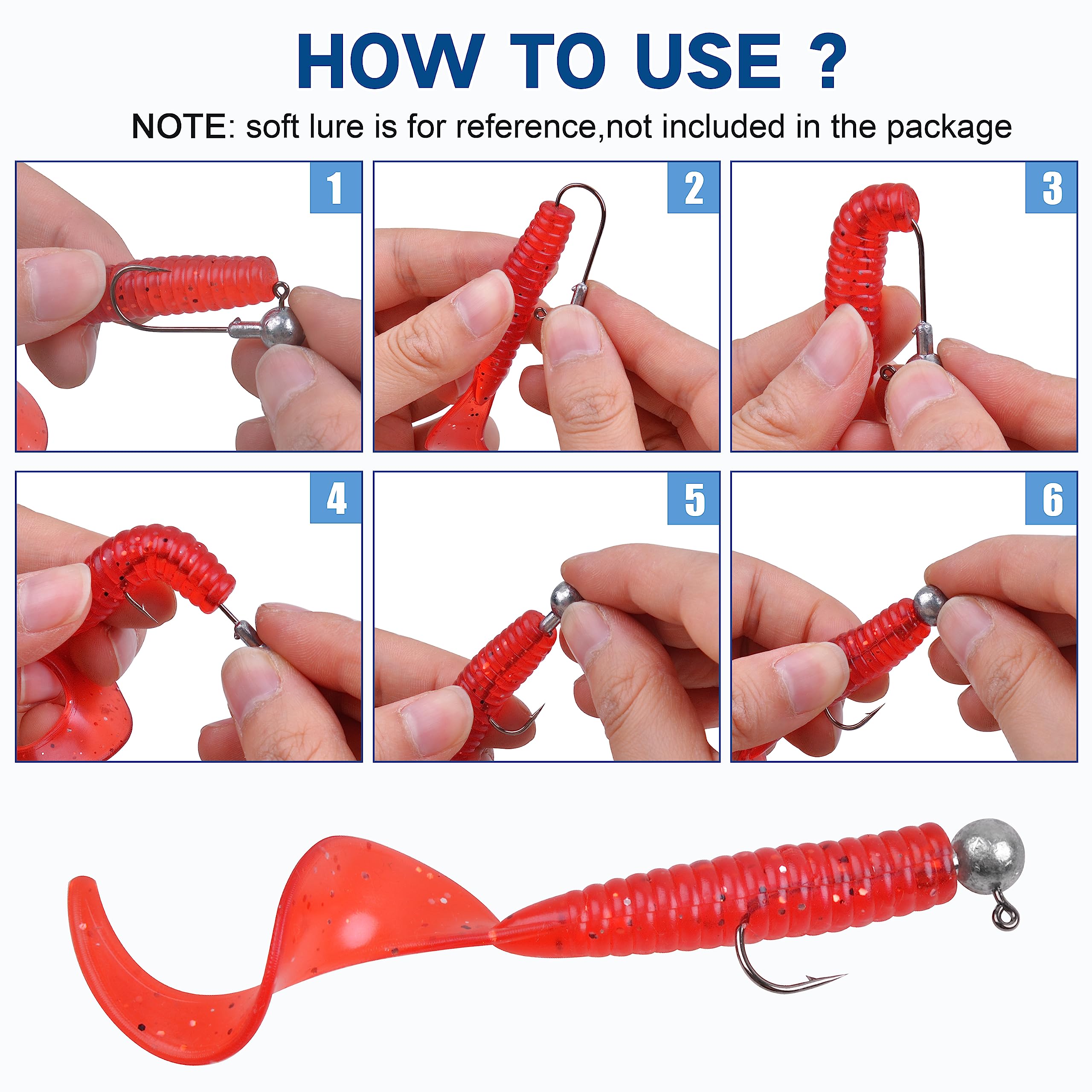 HOW TO USE ?

NOTE: soft lure is for reference,not included in the package

1

2

3

4

5

6