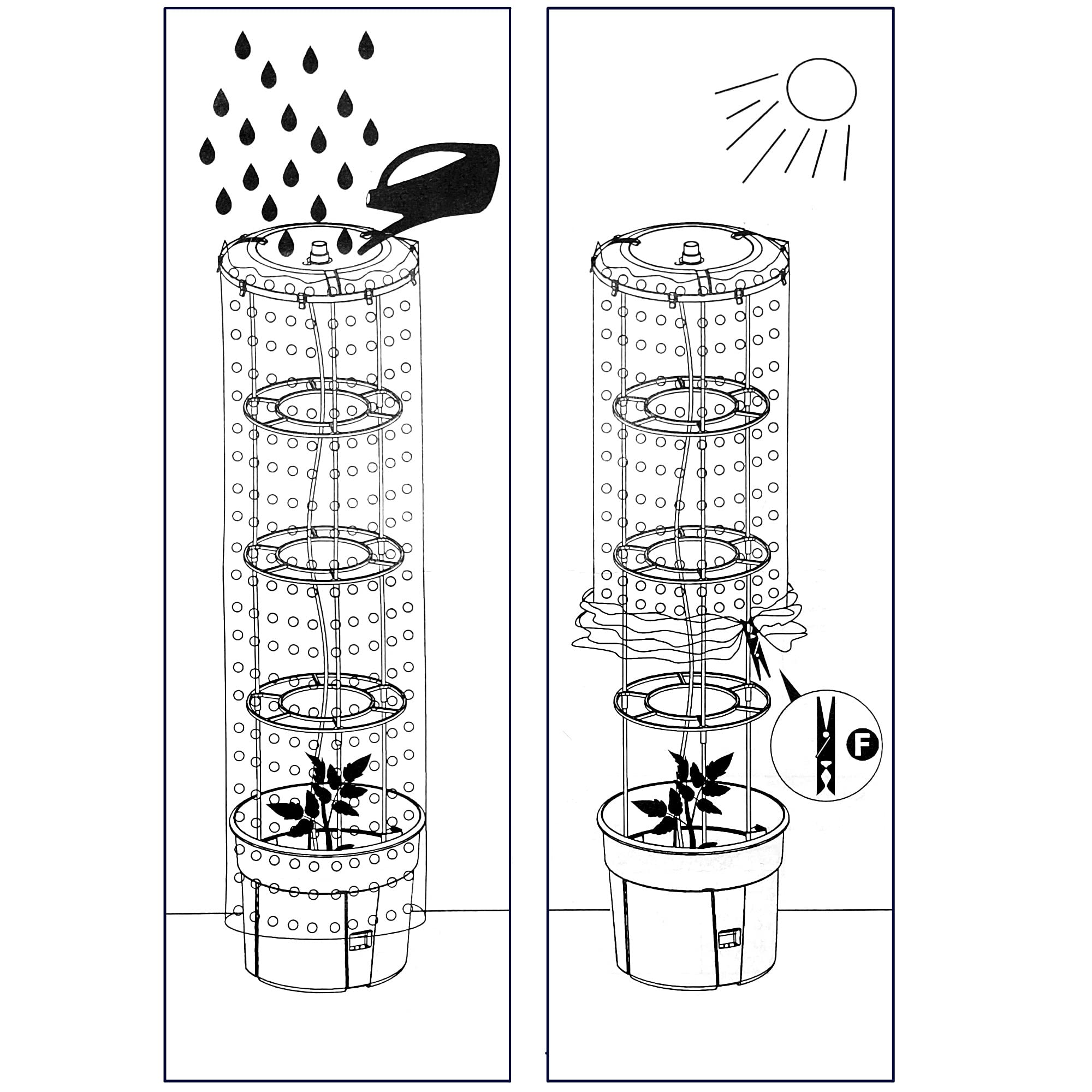 F