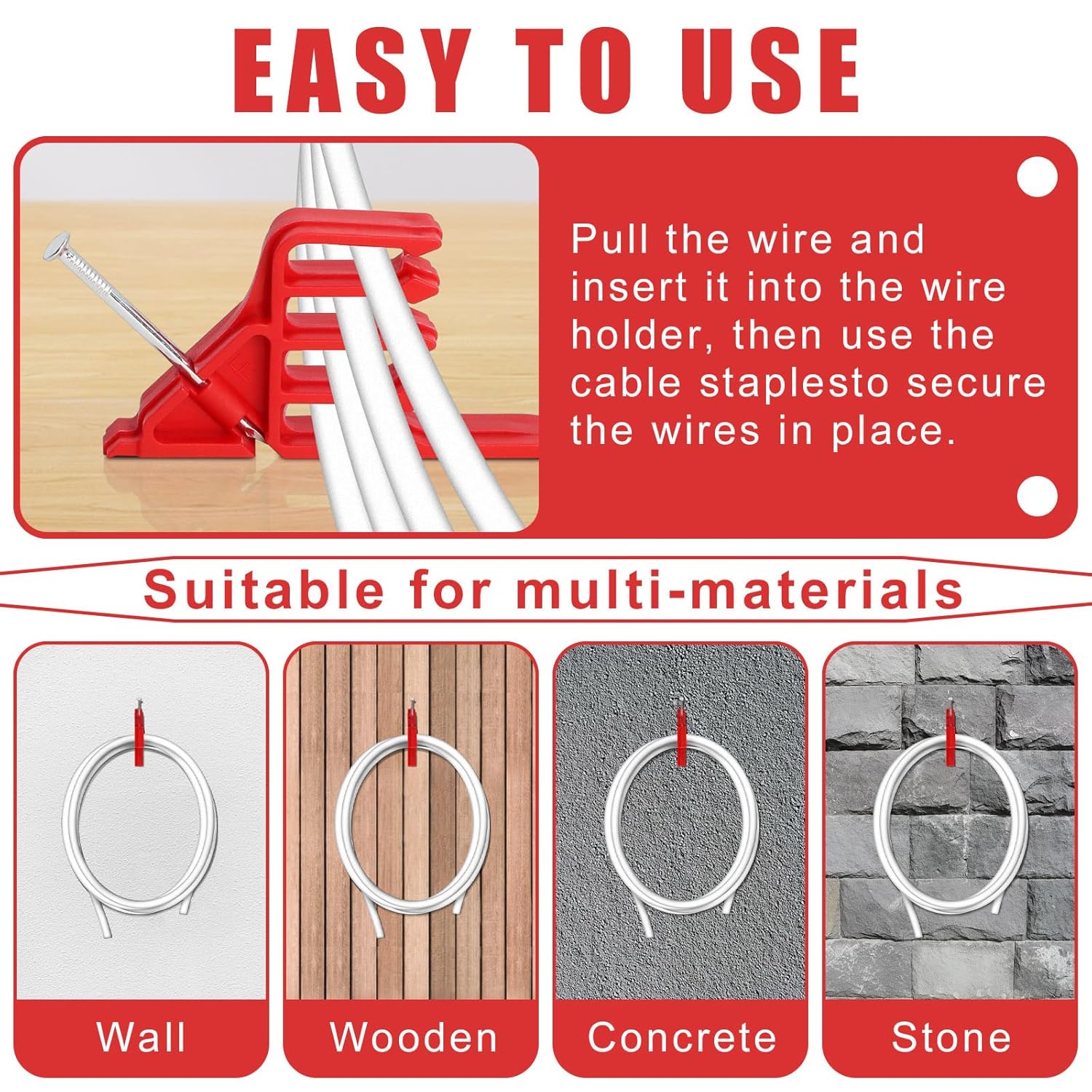 EASY TO USE

Pull the wire and insert it into the wire holder, then use the cable staplesto secure the wires in place.

Suitable for multi-materials

Wall

Wooden

Concrete

Stone