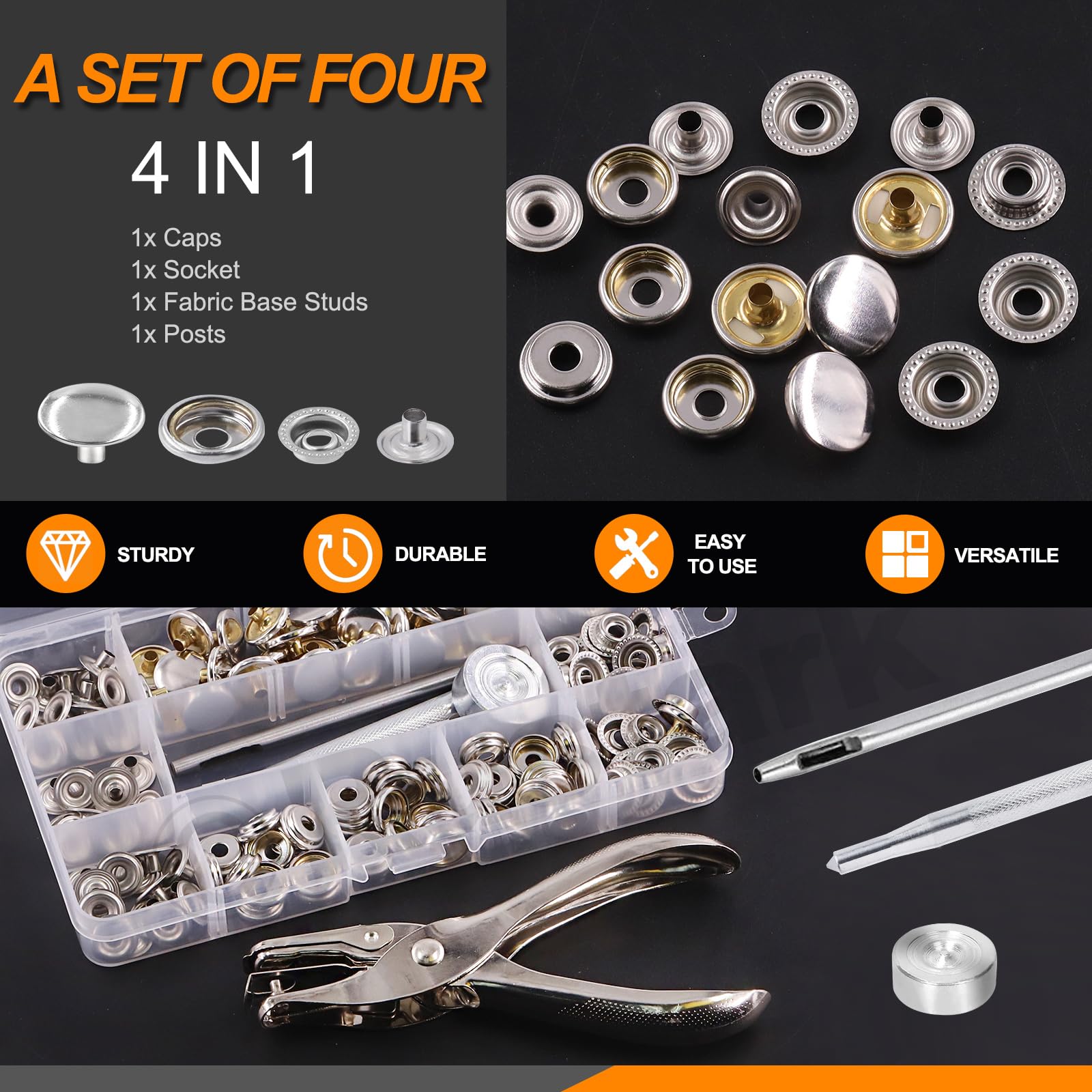 A SET OF FOUR

4 IN 1

1x Caps
1x Socket
1x Fabric Base Studs
1x Posts

STURDY

DURABLE

EASY TO USE

VERSATILE