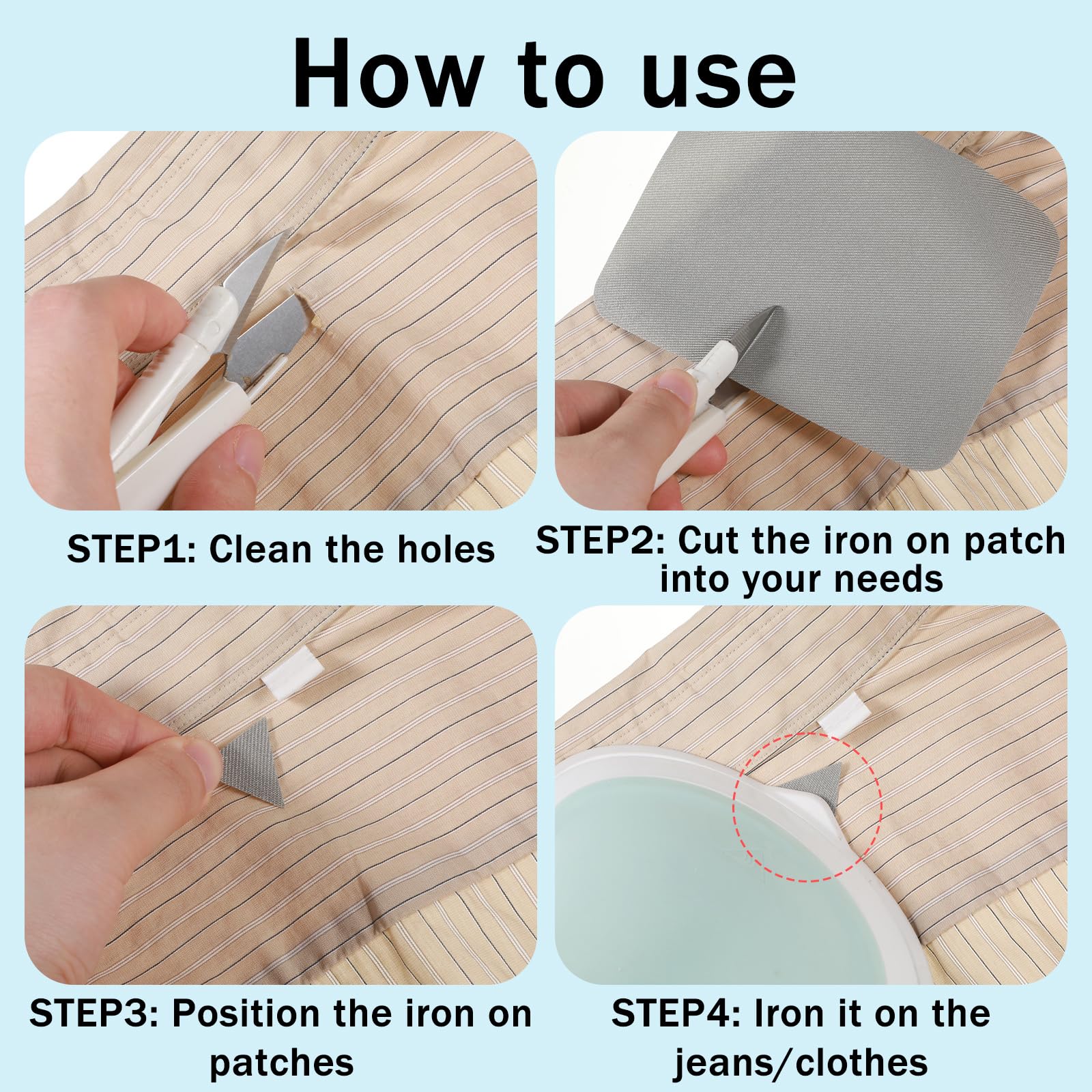 How to use

STEP1: Clean the holes

STEP2: Cut the iron on patch into your needs

STEP3: Position the iron on patches

STEP4: Iron it on the jeans/clothes