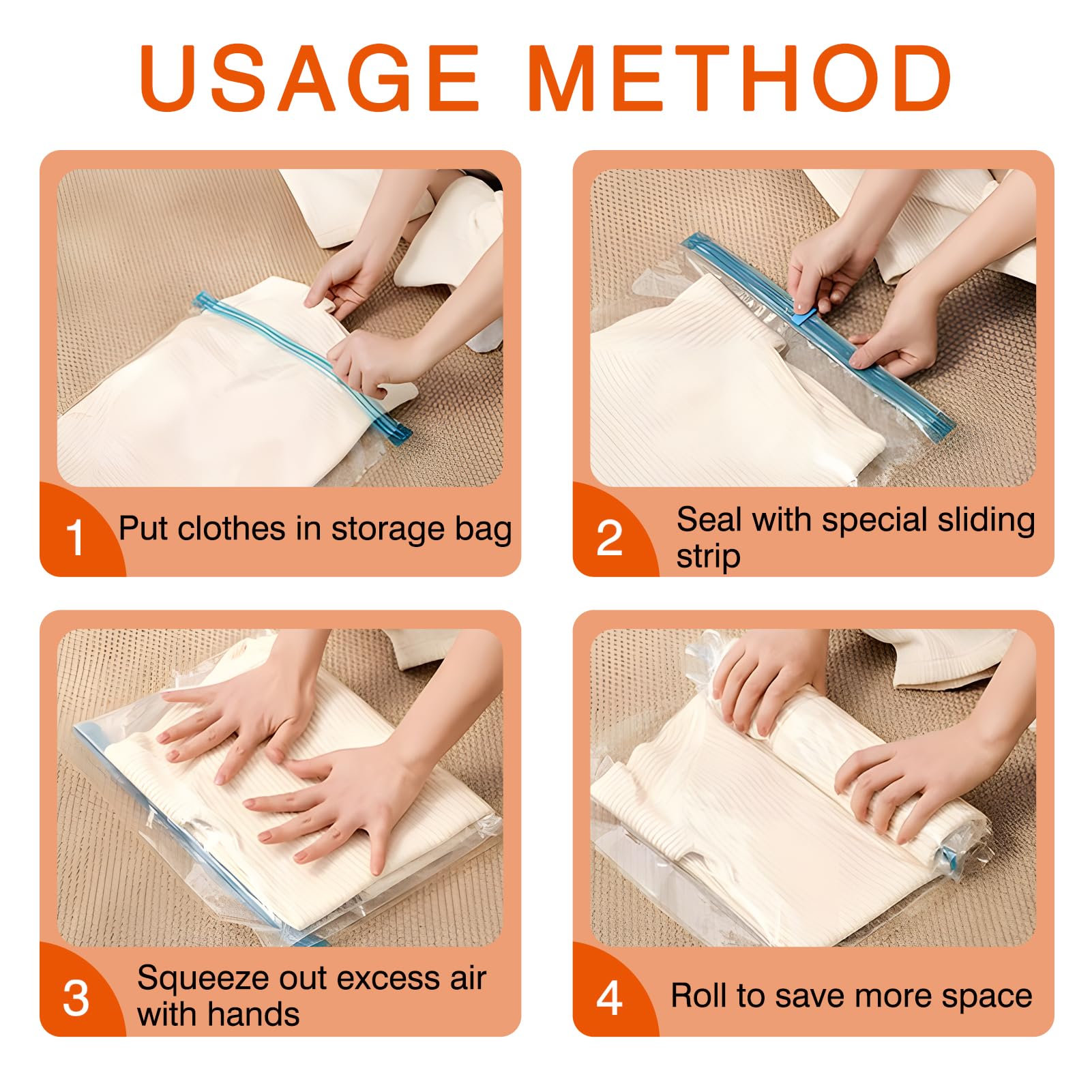 USAGE METHOD

1 Put clothes in storage bag

2 Seal with special sliding strip

3 Squeeze out excess air with hands

4 Roll to save more space