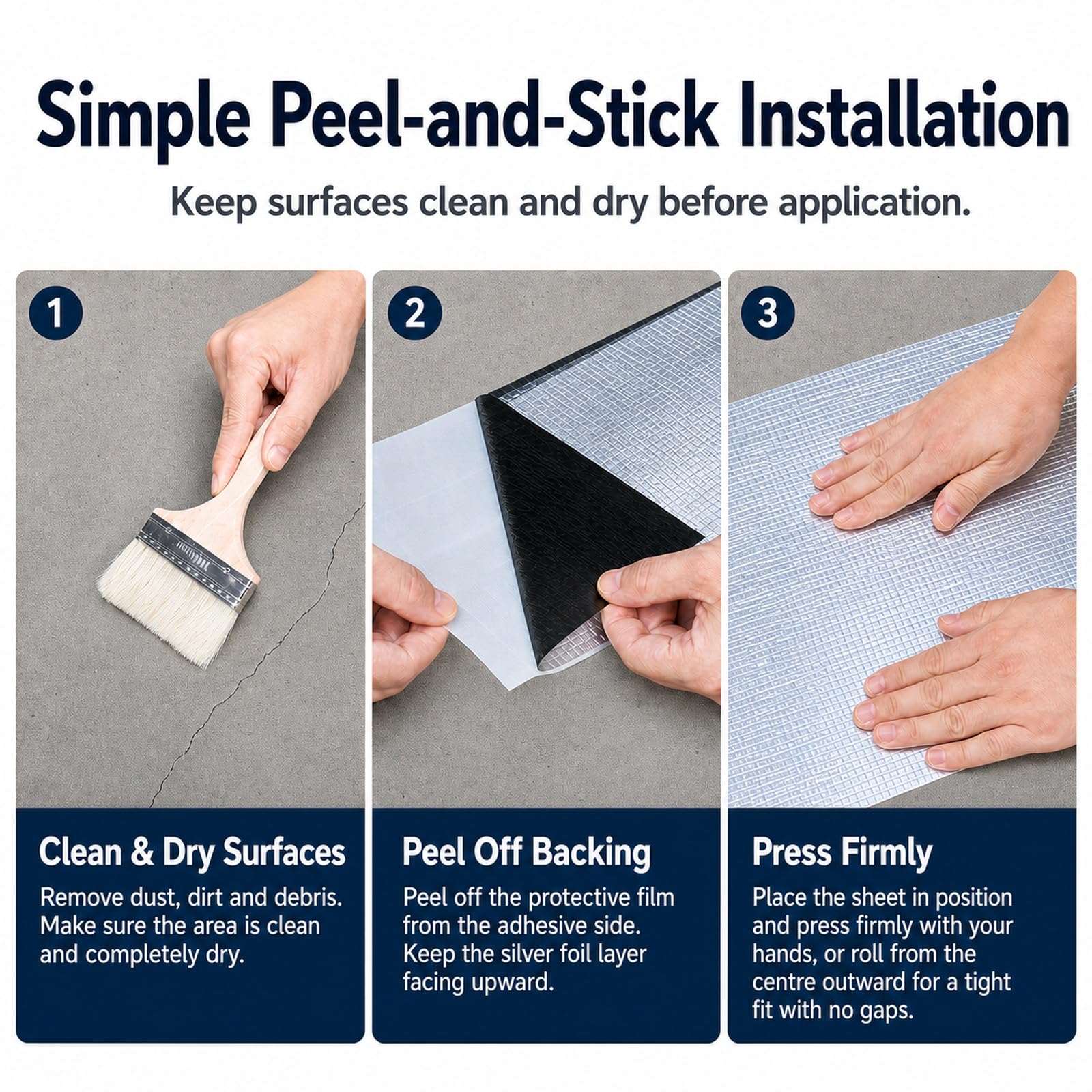 Simple Peel-and-Stick Installation

Keep surfaces clean and dry before application.

1

Clean & Dry Surfaces

Remove dust, dirt and debris. Make sure the area is clean and completely dry.

2

Peel Off Backing

Peel off the protective film from the adhesive side. Keep the silver foil layer facing upward.

3

Press Firmly

Place the sheet in position and press firmly with your hands, or roll from the centre outward for a tight fit with no gaps.