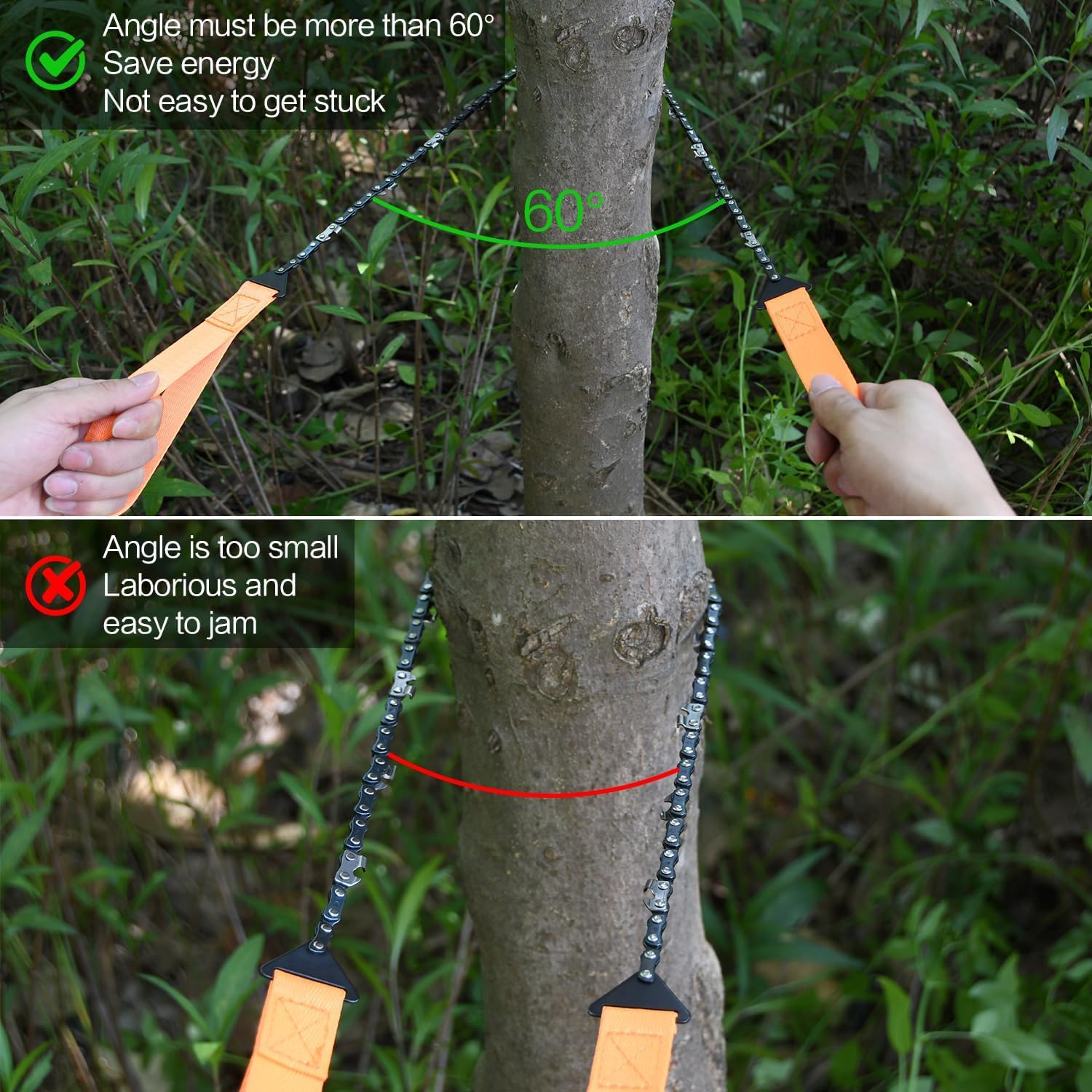 Angle must be more than 60°
Save energy
Not easy to get stuck

60°

Angle is too small
Laborious and easy to jam