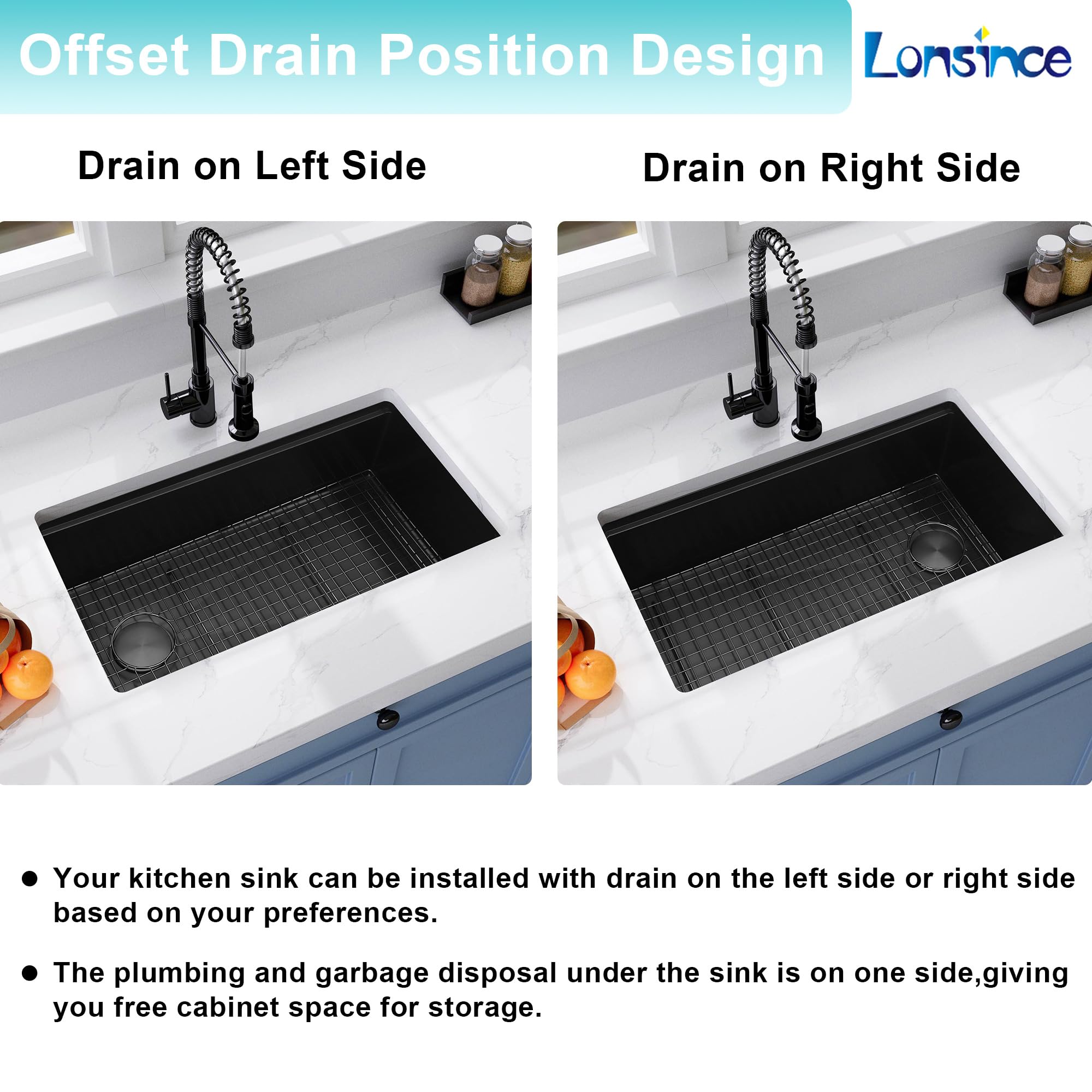 Offset Drain Position Design

Lonsince

Drain on Left Side

Drain on Right Side

● Your kitchen sink can be installed with drain on the left side or right side based on your preferences.

● The plumbing and garbage disposal under the sink is on one side,giving you free cabinet space for storage.