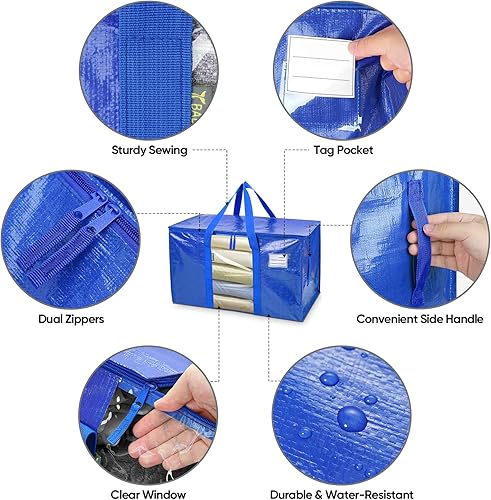 Sturdy Sewing

Tag Pocket

Dual Zippers

Convenient Side Handle

Clear Window

Durable & Water-Resistant