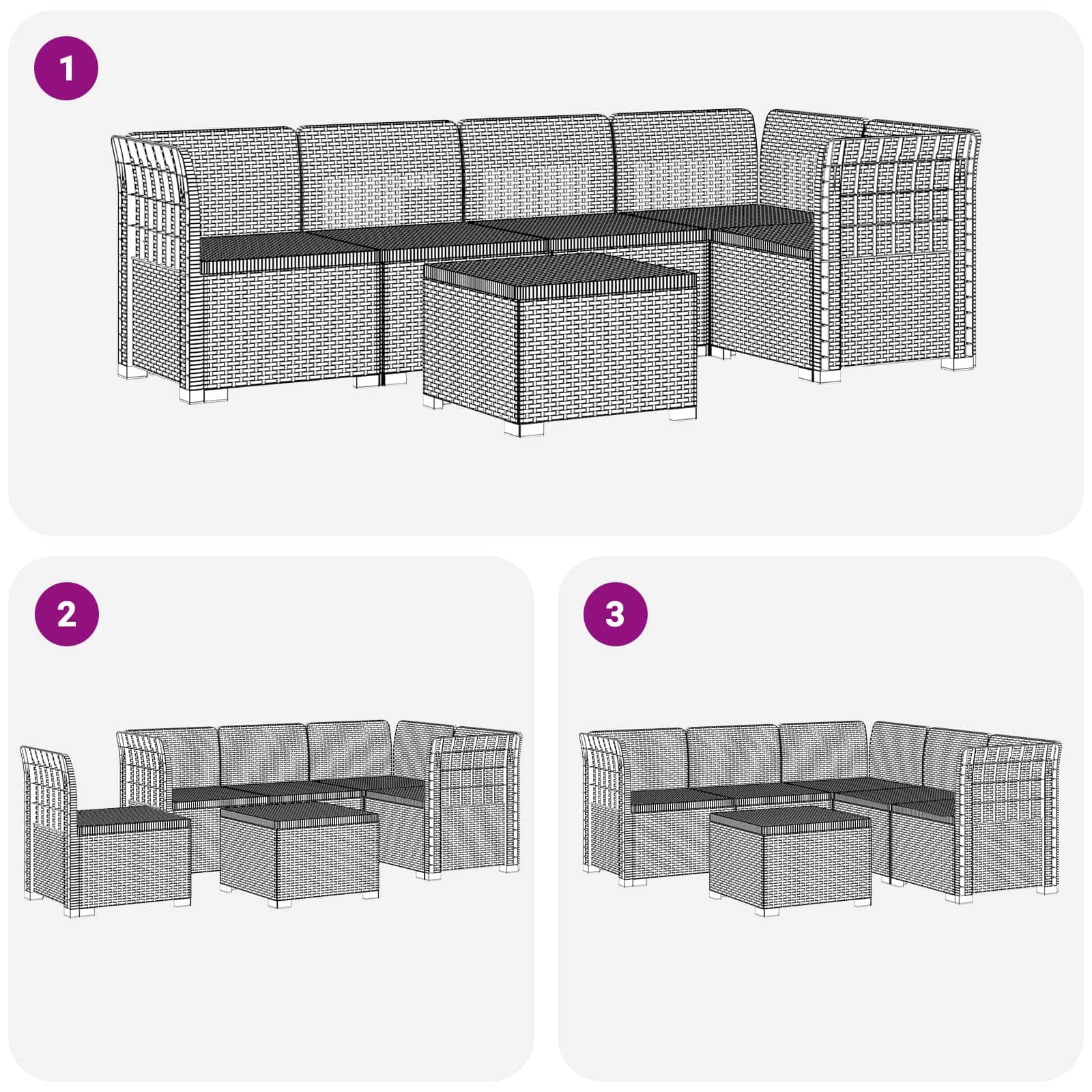 1

2

3