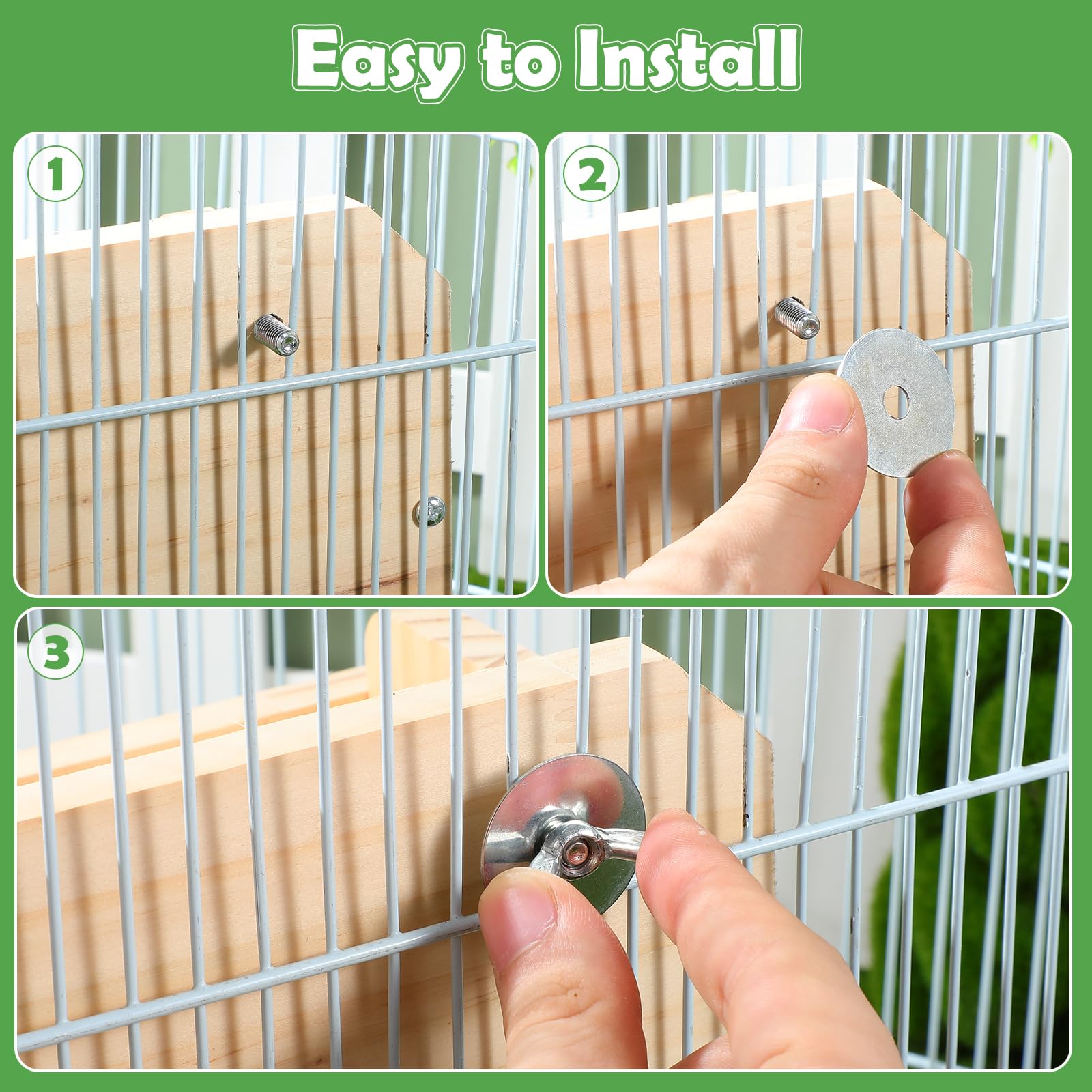 Easy to Install

1

2

3