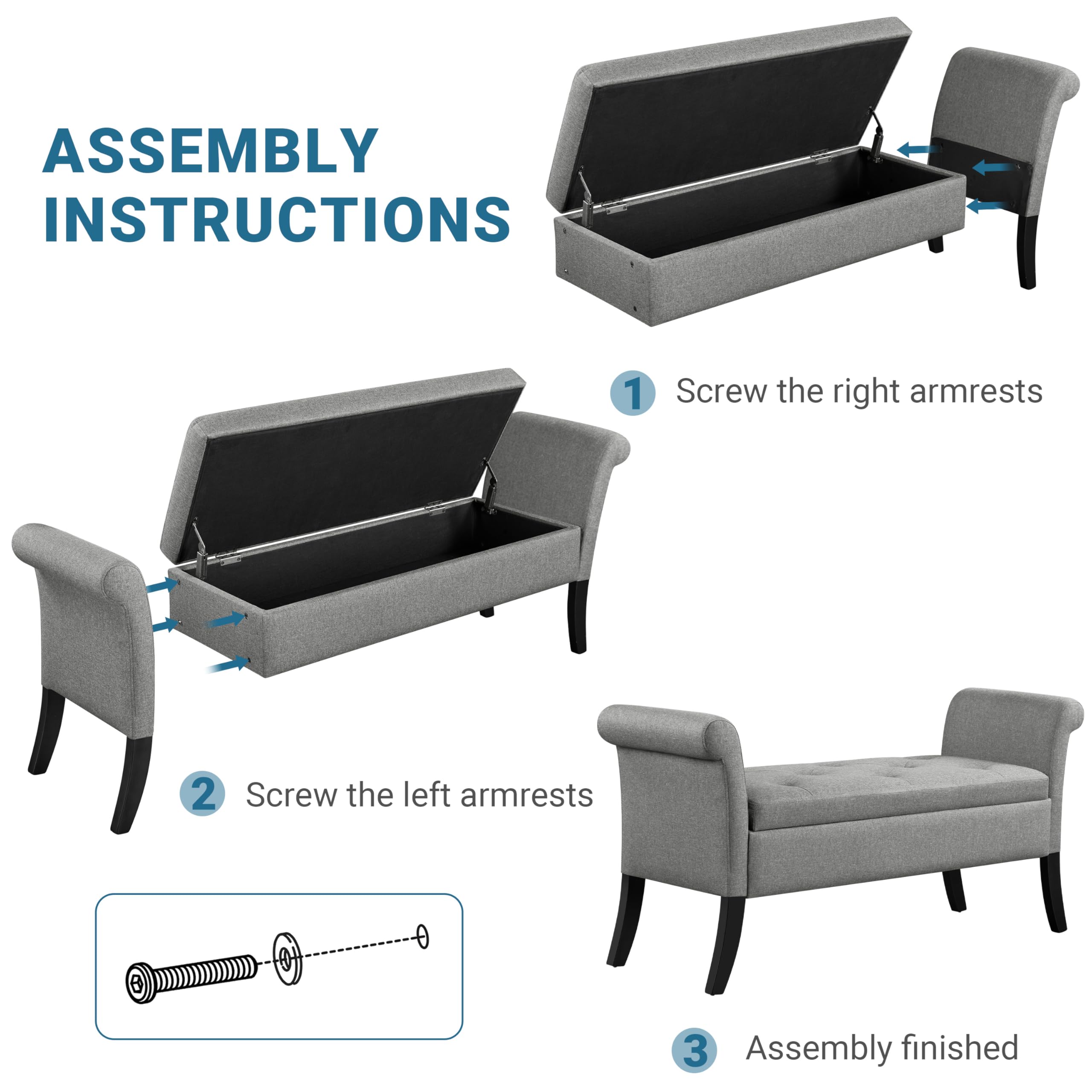 ASSEMBLY INSTRUCTIONS

1 Screw the right armrests

2 Screw the left armrests

3 Assembly finished