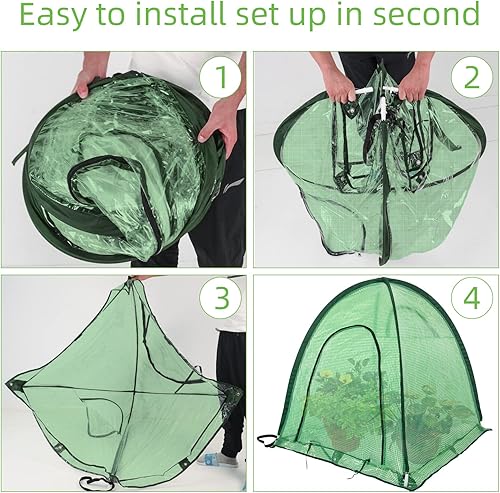 Easy to install set up in second

1

2

3

4