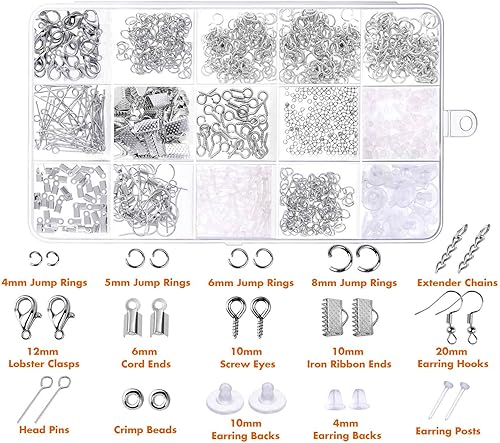 4mm Jump Rings
5mm Jump Rings
6mm Jump Rings
8mm Jump Rings
Extender Chains

12mm Lobster Clasps
6mm Cord Ends
10mm Screw Eyes
10mm Iron Ribbon Ends
20mm Earring Hooks

Head Pins
Crimp Beads
10mm Earring Backs
4mm Earring Backs
Earring Posts