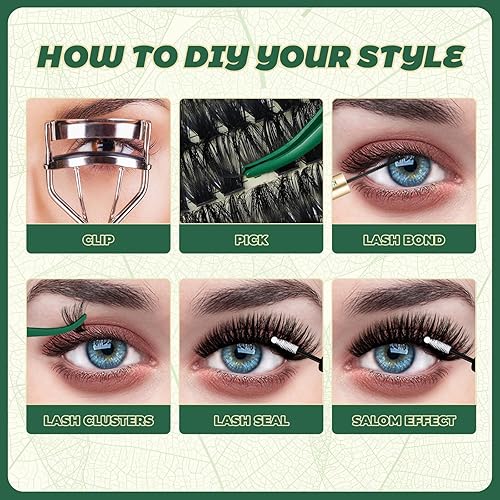 HOW TO DIY YOUR STYLE

CLIP

PICK

LASH BOND

LASH CLUSTERS

LASH SEAL

SALOM EFFECT