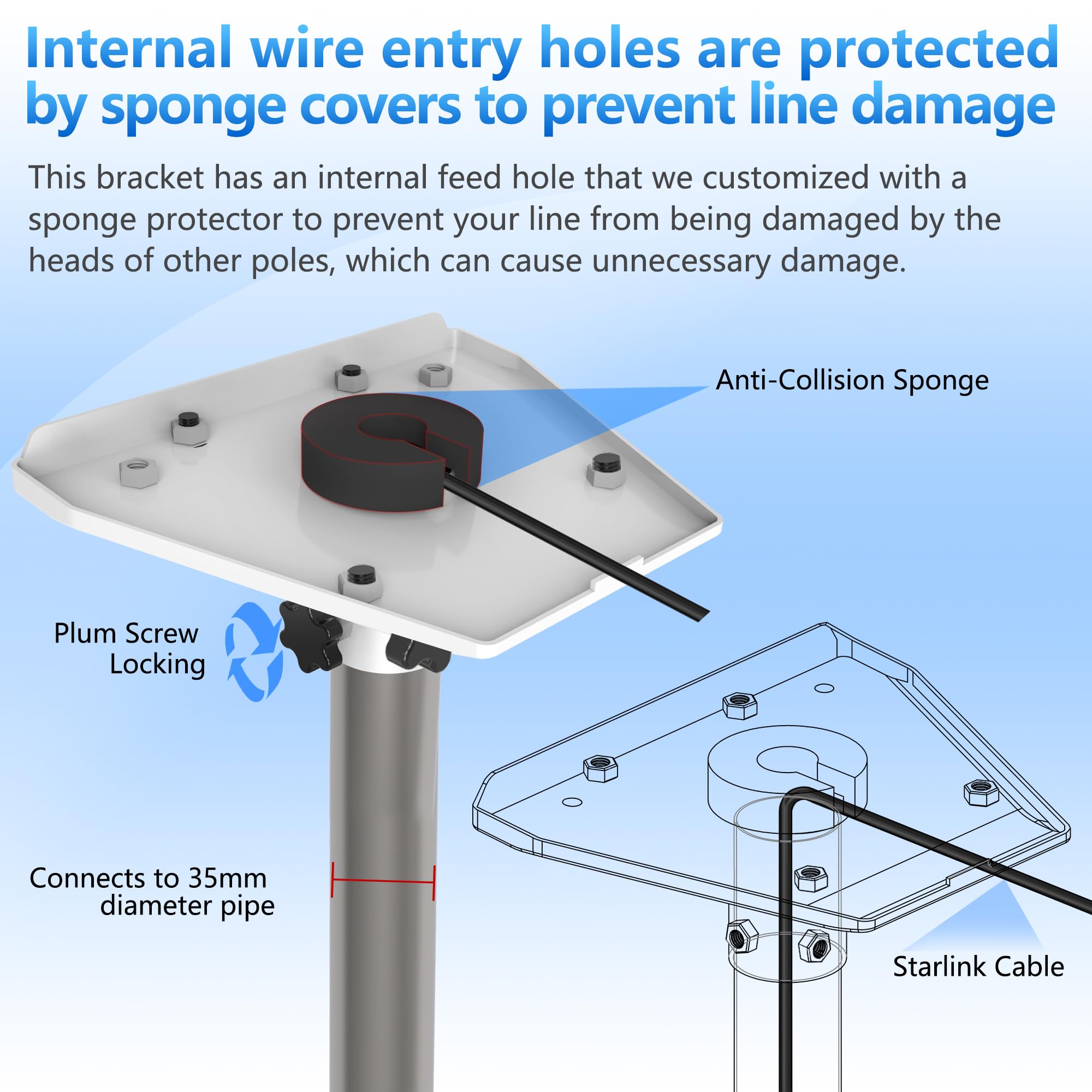 Internal wire entry holes are protected by sponge covers to prevent line damage

This bracket has an internal feed hole that we customized with a sponge protector to prevent your line from being damaged by the heads of other poles, which can cause unnecessary damage.

Anti-Collision Sponge

Plum Screw Locking

Connects to 35mm diameter pipe

Starlink Cable