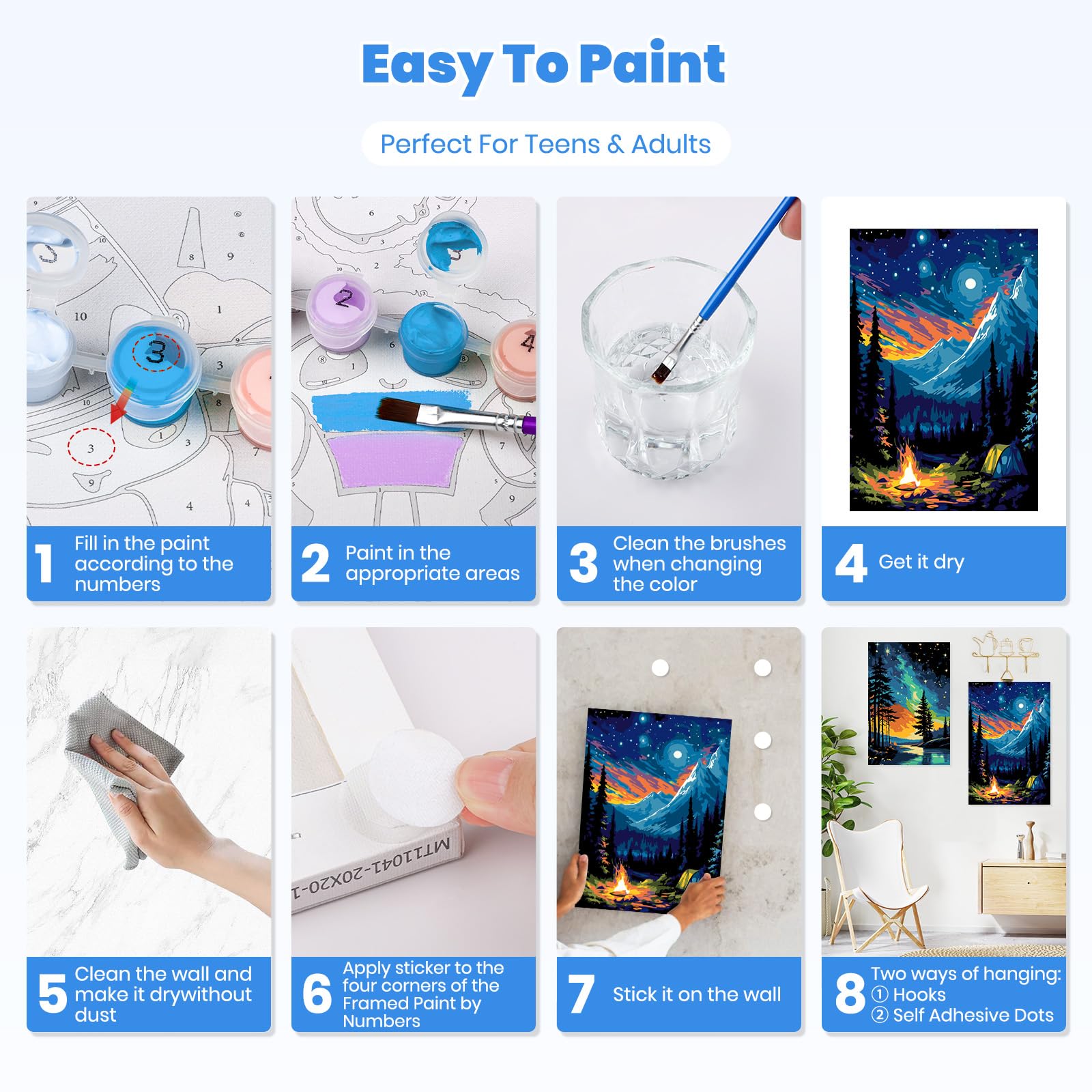 Easy To Paint

Perfect For Teens & Adults

1 Fill in the paint according to the numbers

2 Paint in the appropriate areas

3 Clean the brushes when changing the color

4 Get it dry

MT11041-20X20-1

5 Clean the wall and make it drywithout dust

6 Apply sticker to the four corners of the Framed Paint by Numbers

7 Stick it on the wall

8 Two ways of hanging: ① Hooks ② Self Adhesive Dots