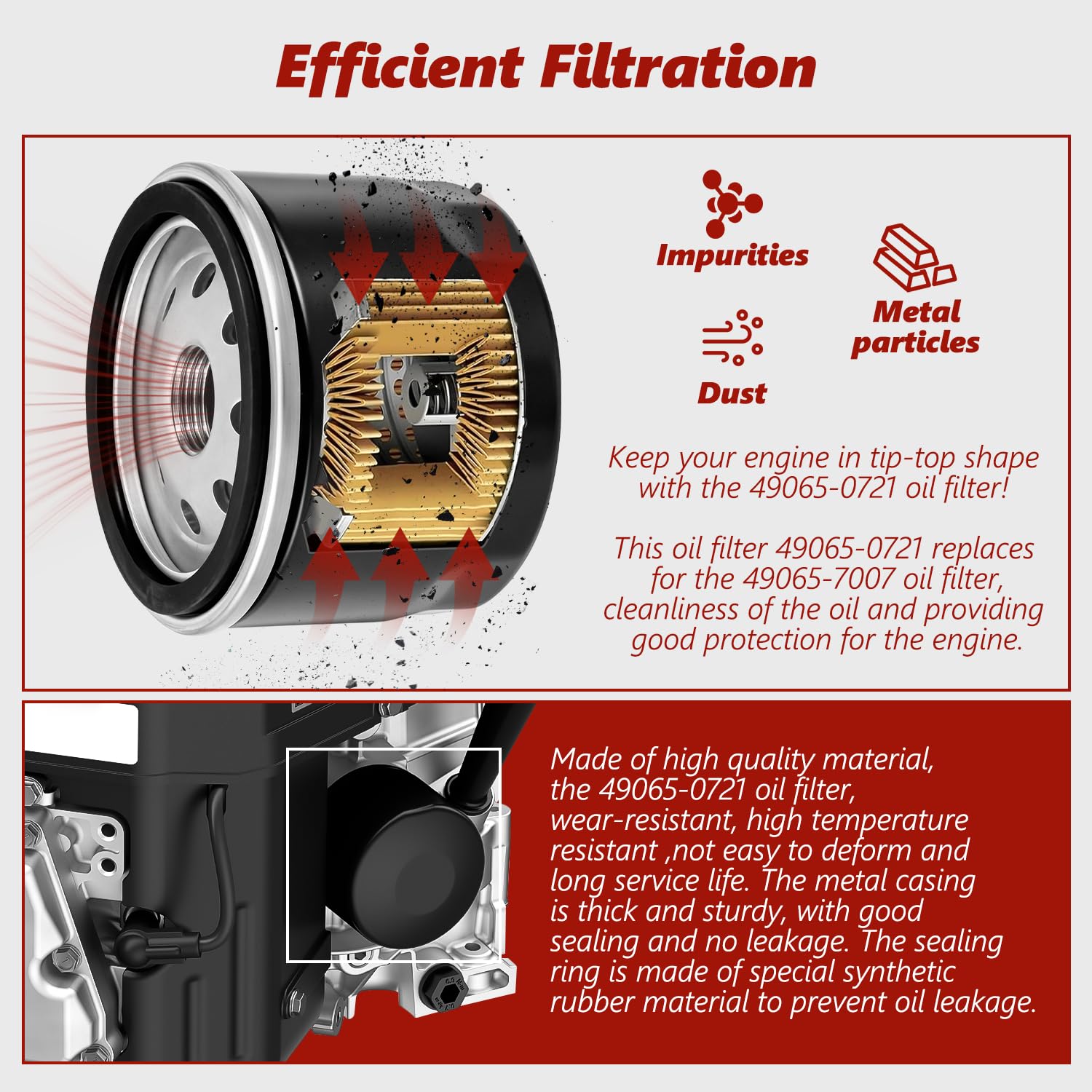 Efficient Filtration

Impurities

Metal particles

Dust

Keep your engine in tip-top shape with the 49065-0721 oil filter!

This oil filter 49065-0721 replaces for the 49065-7007 oil filter, cleanliness of the oil and providing good protection for the engine.

Made of high quality material, the 49065-0721 oil filter, wear-resistant, high temperature resistant ,not easy to deform and long service life. The metal casing is thick and sturdy, with good sealing and no leakage. The sealing ring is made of special synthetic rubber material to prevent oil leakage.