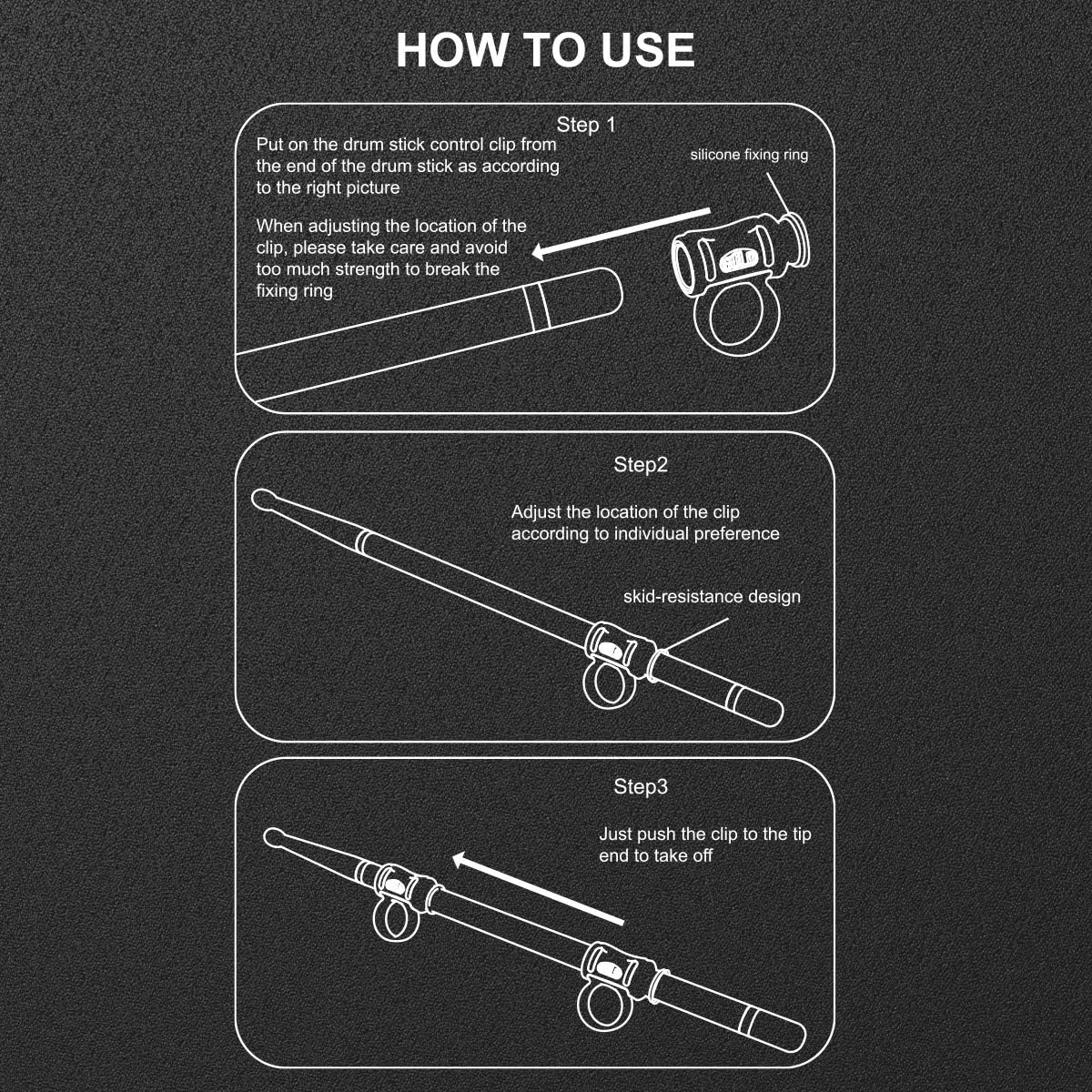 HOW TO USE

Step 1

Put on the drum stick control clip from the end of the drum stick as according to the right picture

When adjusting the location of the clip, please take care and avoid too much strength to break the fixing ring

silicone fixing ring

Step2

Adjust the location of the clip according to individual preference

skid-resistance design

Step3

Just push the clip to the tip end to take off