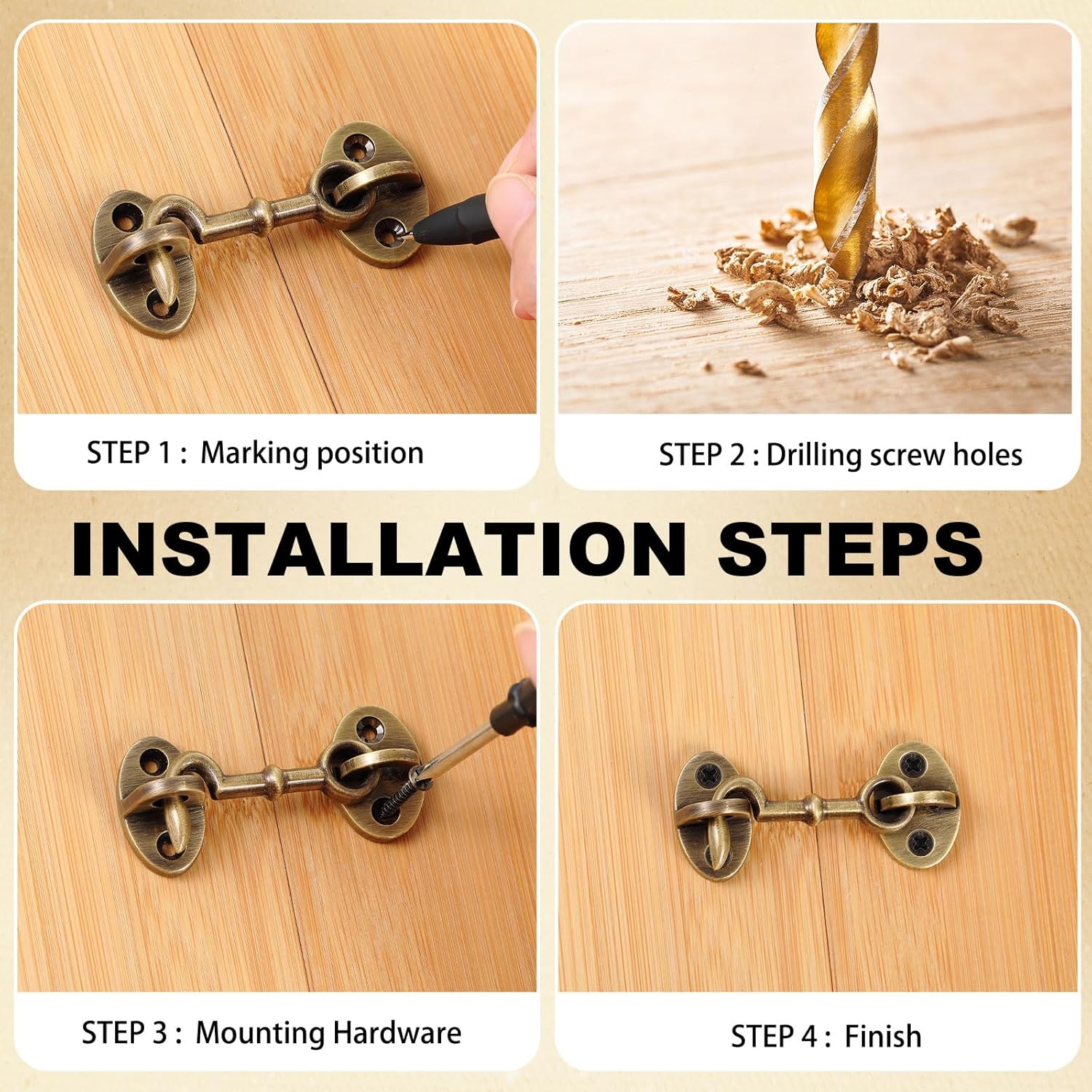 STEP 1 : Marking position

STEP 2 : Drilling screw holes

INSTALLATION STEPS

STEP 3 : Mounting Hardware

STEP 4 : Finish