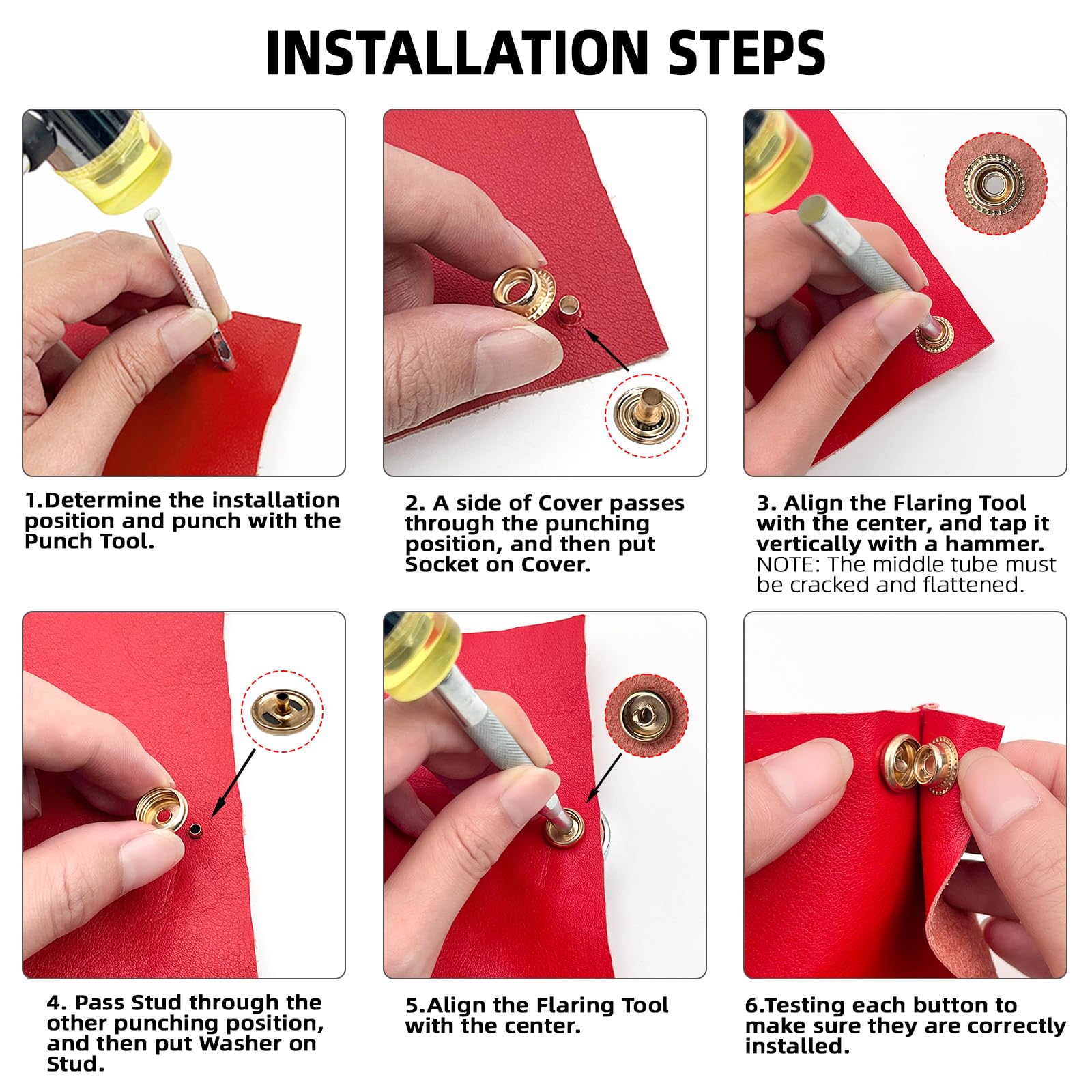 INSTALLATION STEPS

1.Determine the installation position and punch with the Punch Tool.

2. A side of Cover passes through the punching position, and then put Socket on Cover.

3. Align the Flaring Tool with the center, and tap it vertically with a hammer.
NOTE: The middle tube must be cracked and flattened.

4. Pass Stud through the other punching position, and then put Washer on Stud.

5.Align the Flaring Tool with the center.

6.Testing each button to make sure they are correctly installed.