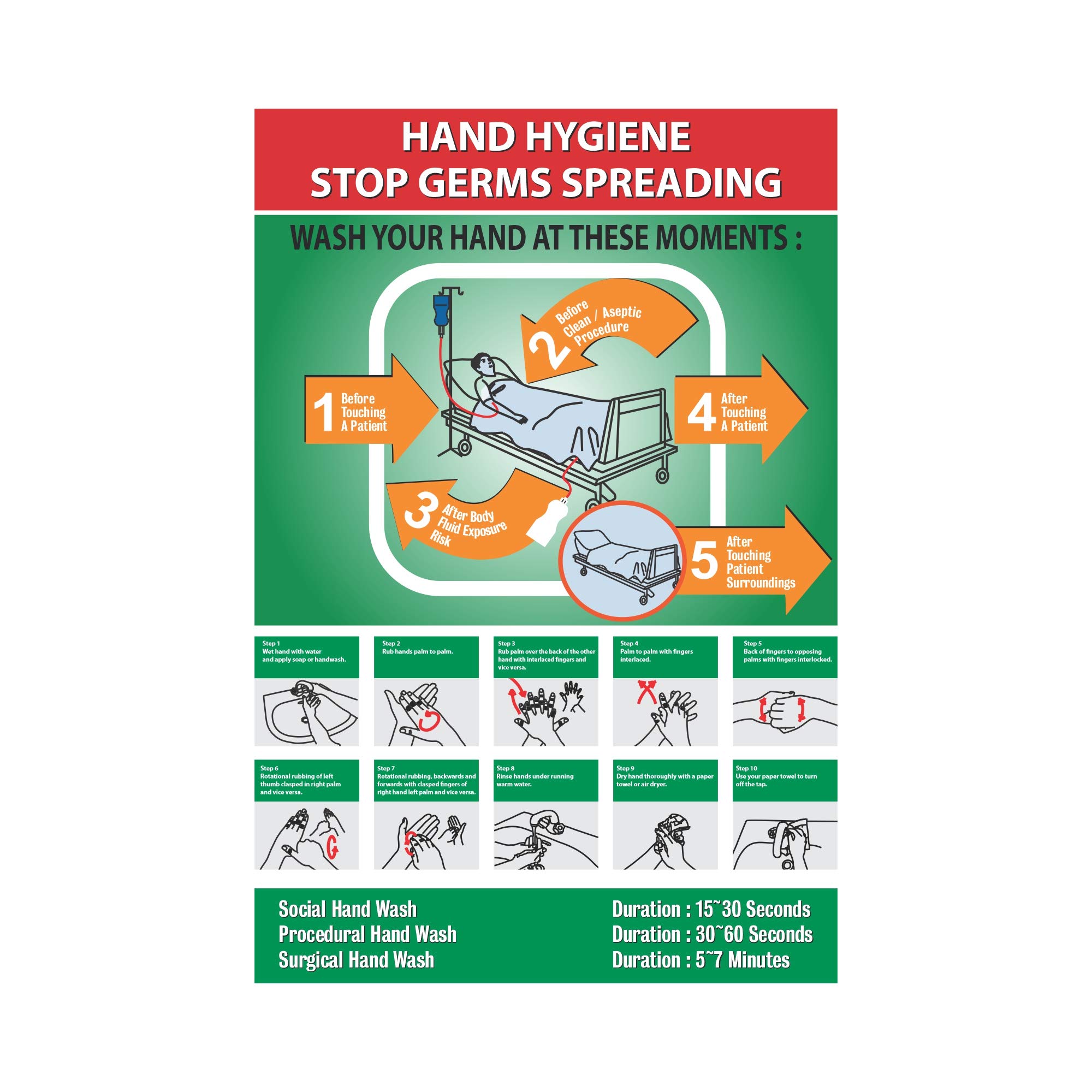 HAND HYGIENE
STOP GERMS SPREADING

WASH YOUR HAND AT THESE MOMENTS :

1 Before Touching A Patient

2 Before Clean / Aseptic Procedure

3 After Body Fluid Exposure Risk

4 After Touching A Patient

5 After Touching Patient Surroundings

Step 1
Wet hand with water and apply soap or handwash.

Step 2
Rub hands palm to palm.

Step 3
Rub palm over the back of the other hand with interlaced fingers and vice versa.

Step 4
Palm to palm with fingers interlaced.

Step 5
Back of fingers to opposing palms with fingers interlocked.

Step 6
Rotational rubbing of left thumb clasped in right palm and vice versa.

Step 7
Rotational rubbing, backwards and forwards with clasped fingers of right hand left palm and vice versa.

Step 8
Rinse hands under running warm water.

Step 9
Dry hand thoroughly with a paper towel or air dryer.

Step 10
Use your paper towel to turn off the tap.

Social Hand Wash
Procedural Hand Wash
Surgical Hand Wash

Duration : 15~30 Seconds
Duration : 30~60 Seconds
Duration : 5~7 Minutes