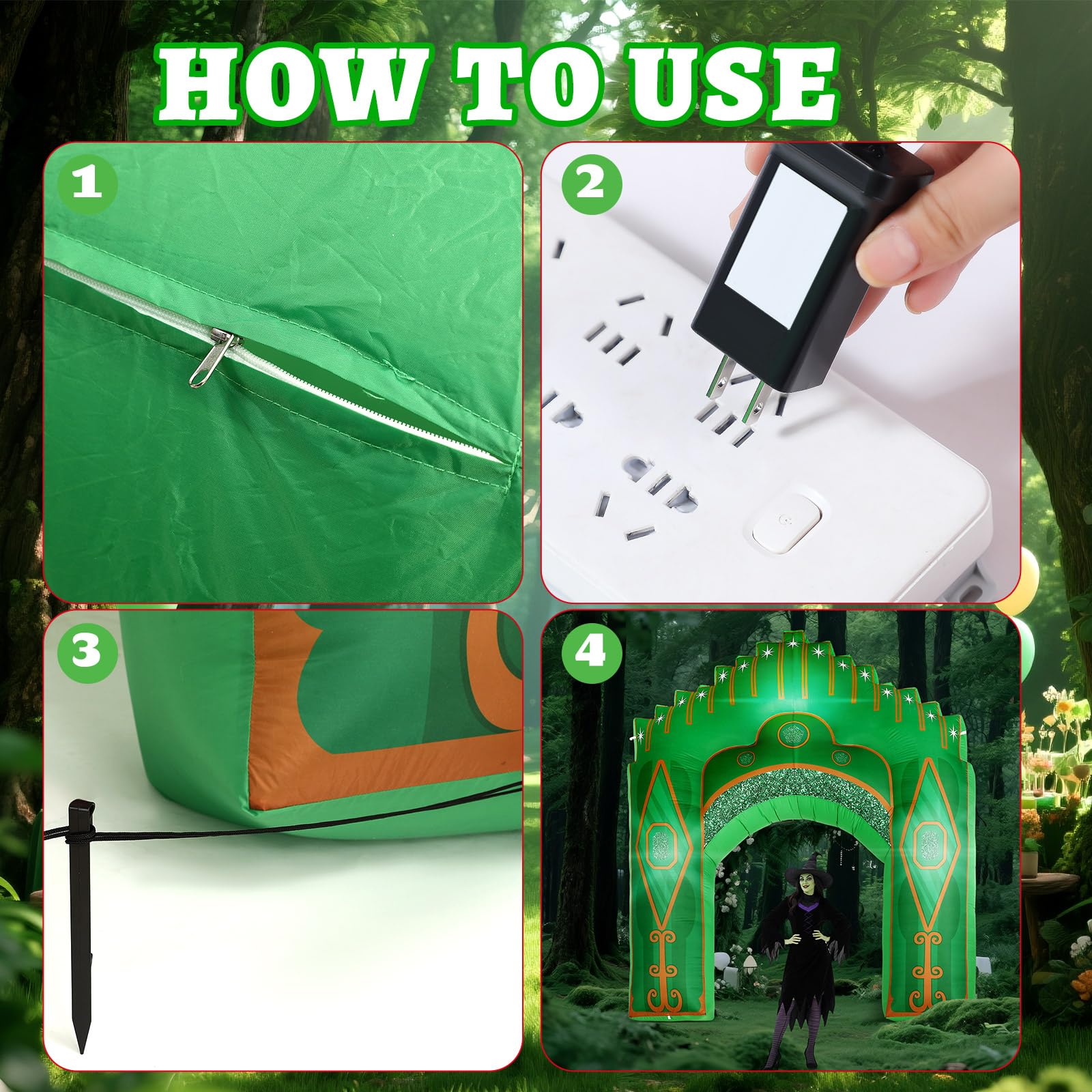 HOW TO USE

1

2

3

4