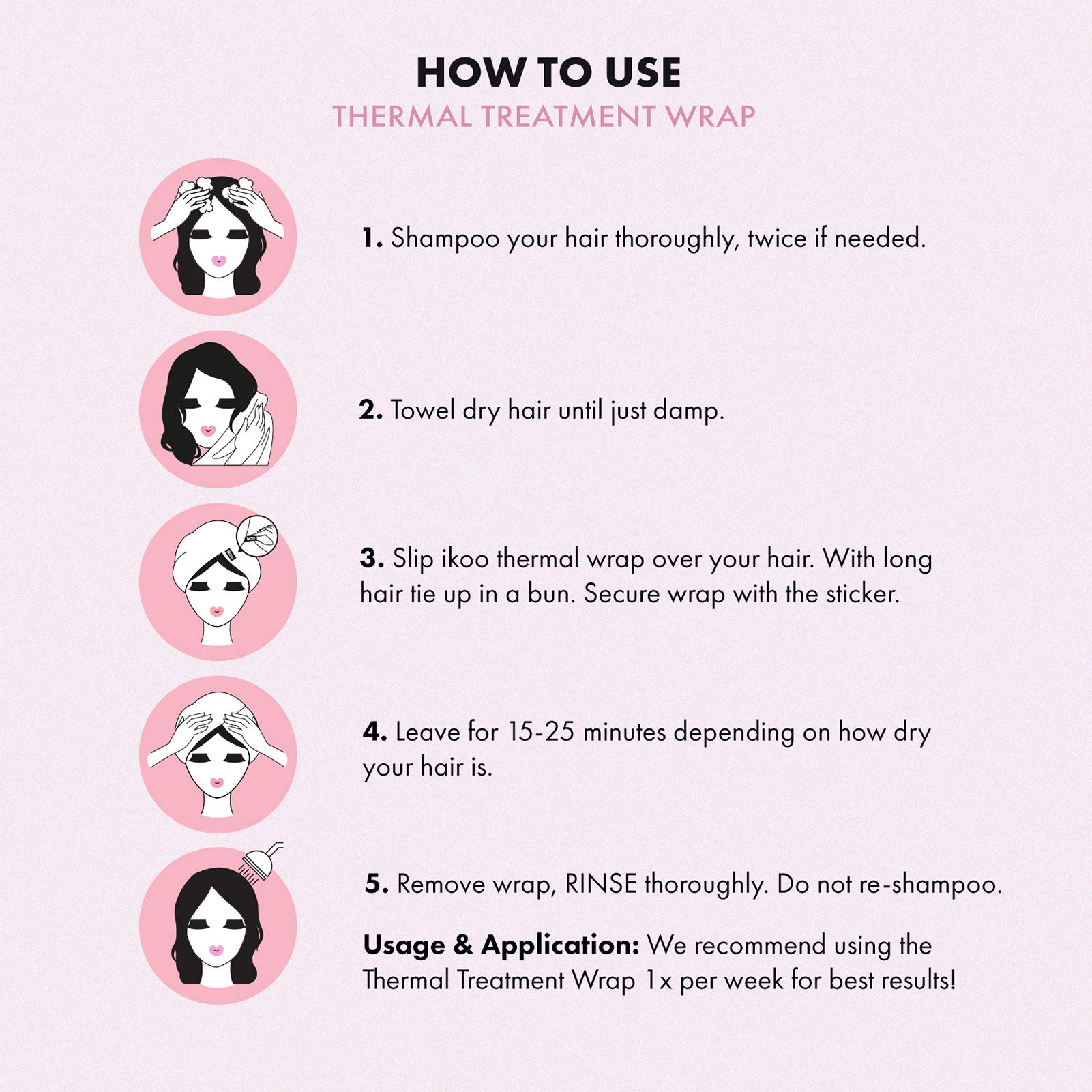 HOW TO USE
THERMAL TREATMENT WRAP

1. Shampoo your hair thoroughly, twice if needed.

2. Towel dry hair until just damp.

3. Slip ikoo thermal wrap over your hair. With long hair tie up in a bun. Secure wrap with the sticker.

4. Leave for 15-25 minutes depending on how dry your hair is.

5. Remove wrap, RINSE thoroughly. Do not re-shampoo.

Usage & Application: We recommend using the Thermal Treatment Wrap 1x per week for best results!