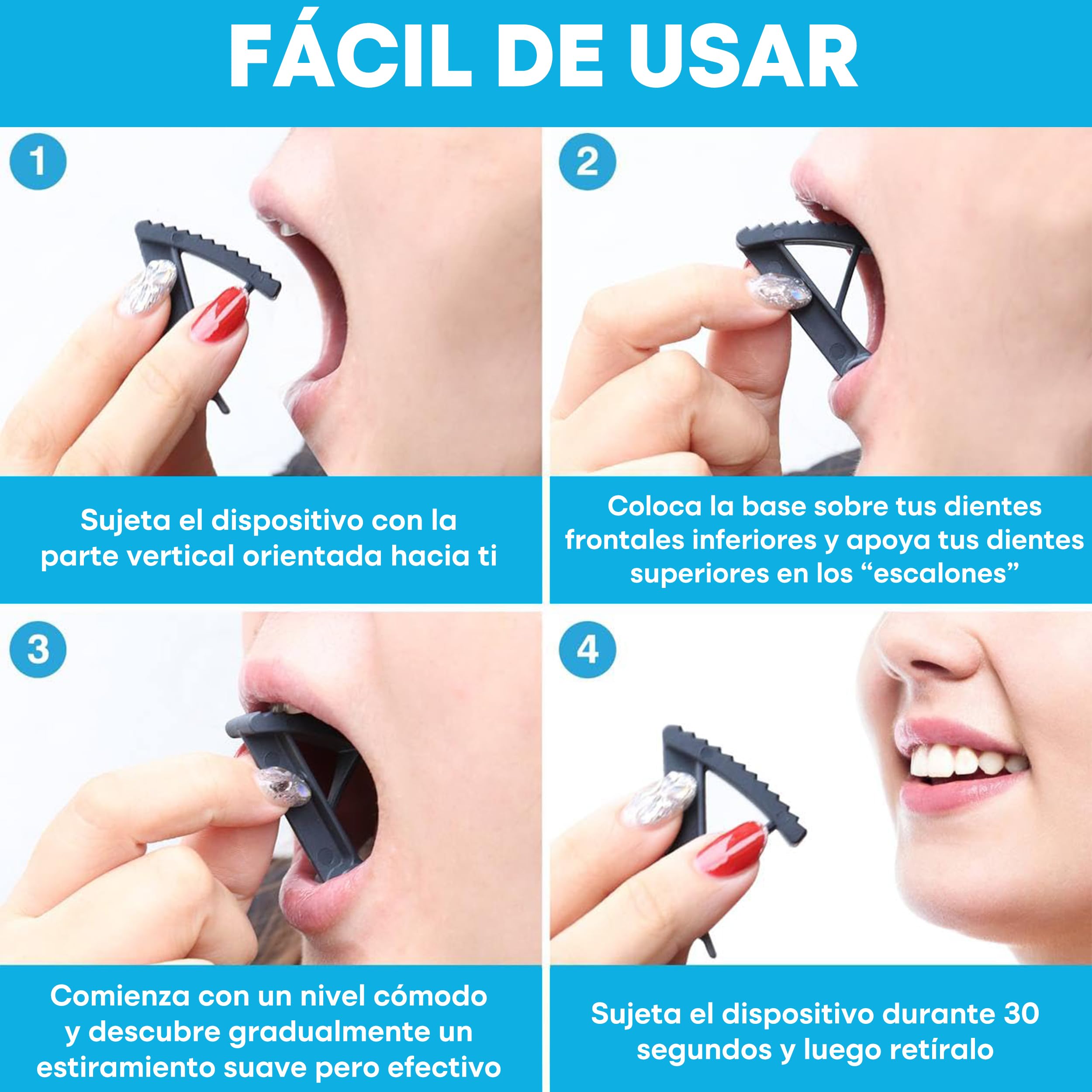 FÁCIL DE USAR

1

Sujeta el dispositivo con la parte vertical orientada hacia ti

2

Coloca la base sobre tus dientes frontales inferiores y apoya tus dientes superiores en los “escalones”

3

Comienza con un nivel cómodo y descubre gradualmente un estiramiento suave pero efectivo

4

Sujeta el dispositivo durante 30 segundos y luego retíralo