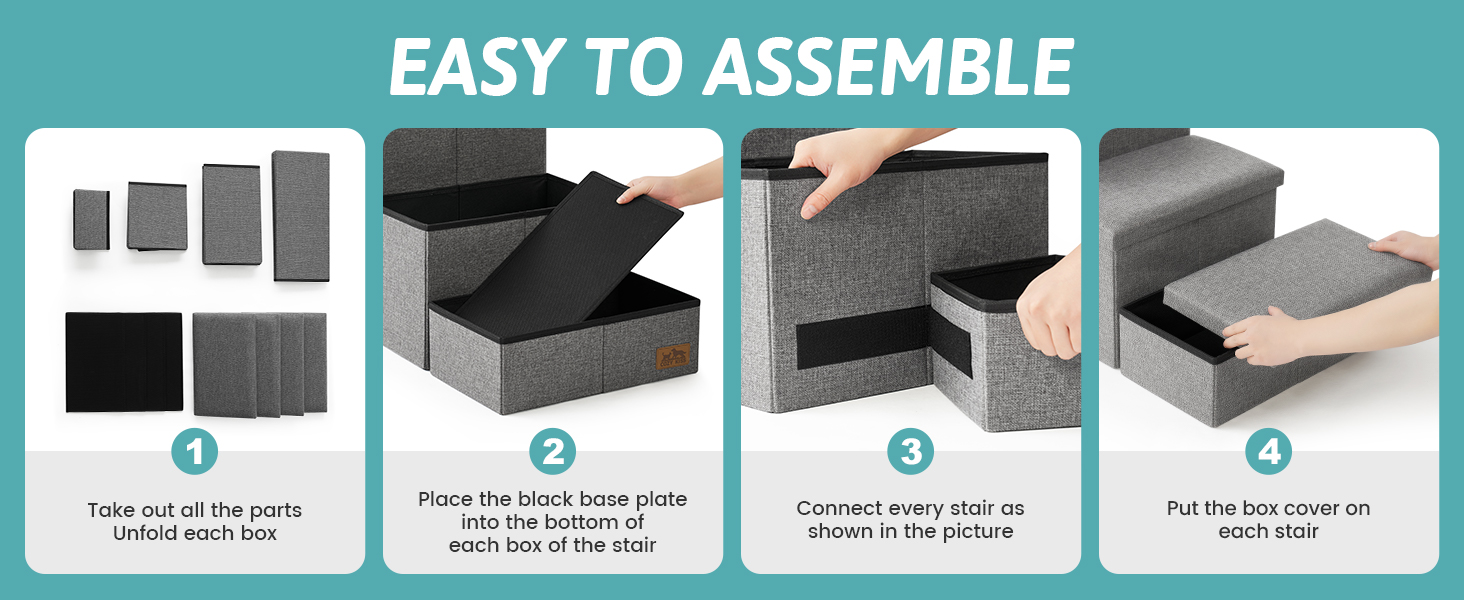 EASY TO ASSEMBLE

1

Take out all the parts
Unfold each box

2

Place the black base plate into the bottom of each box of the stair

3

Connect every stair as shown in the picture

4

Put the box cover on each stair