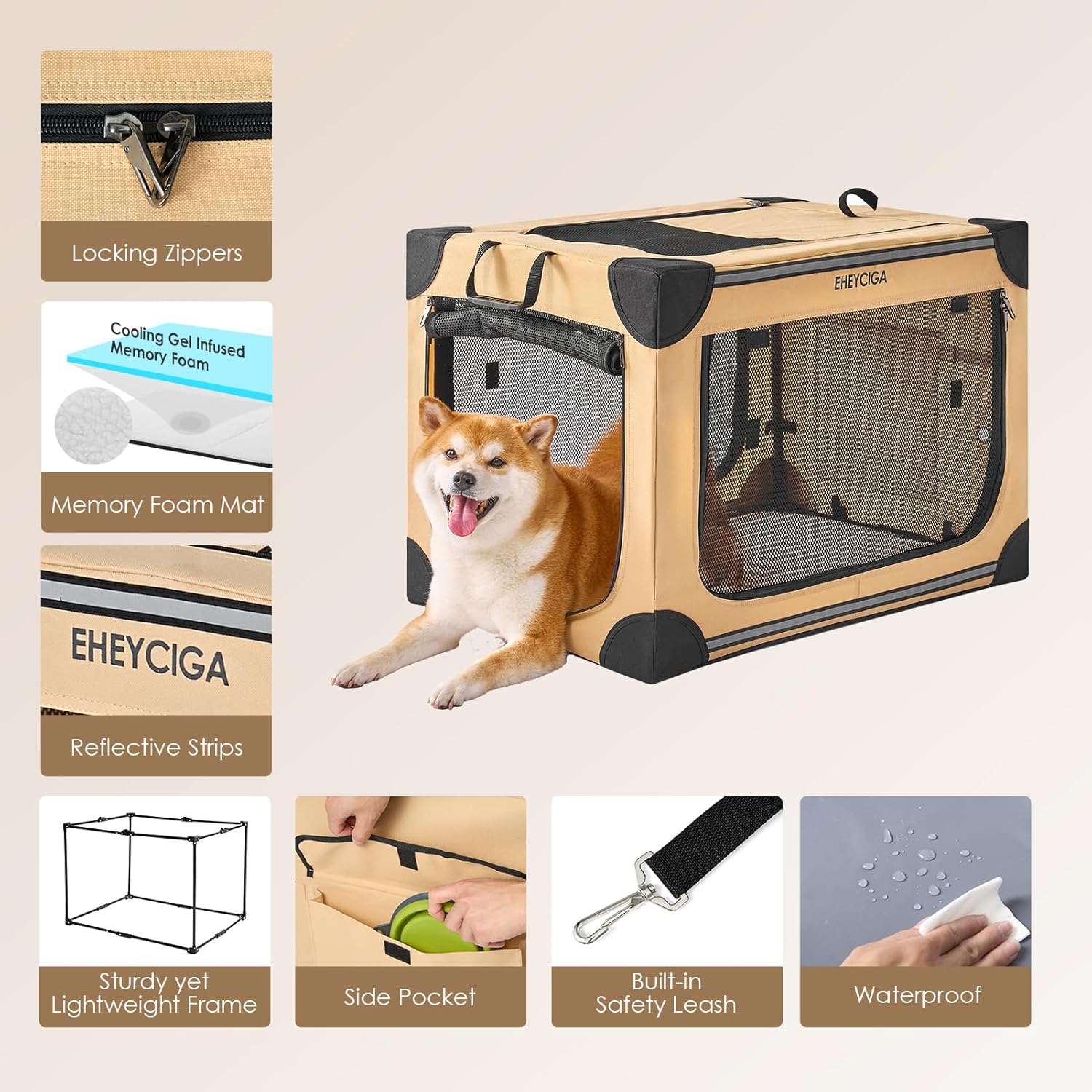 Locking Zippers

Cooling Gel Infused Memory Foam

Memory Foam Mat

EHEYCIGA

Reflective Strips

EHEYCIGA

Sturdy yet Lightweight Frame

Side Pocket

Built-in Safety Leash

Waterproof