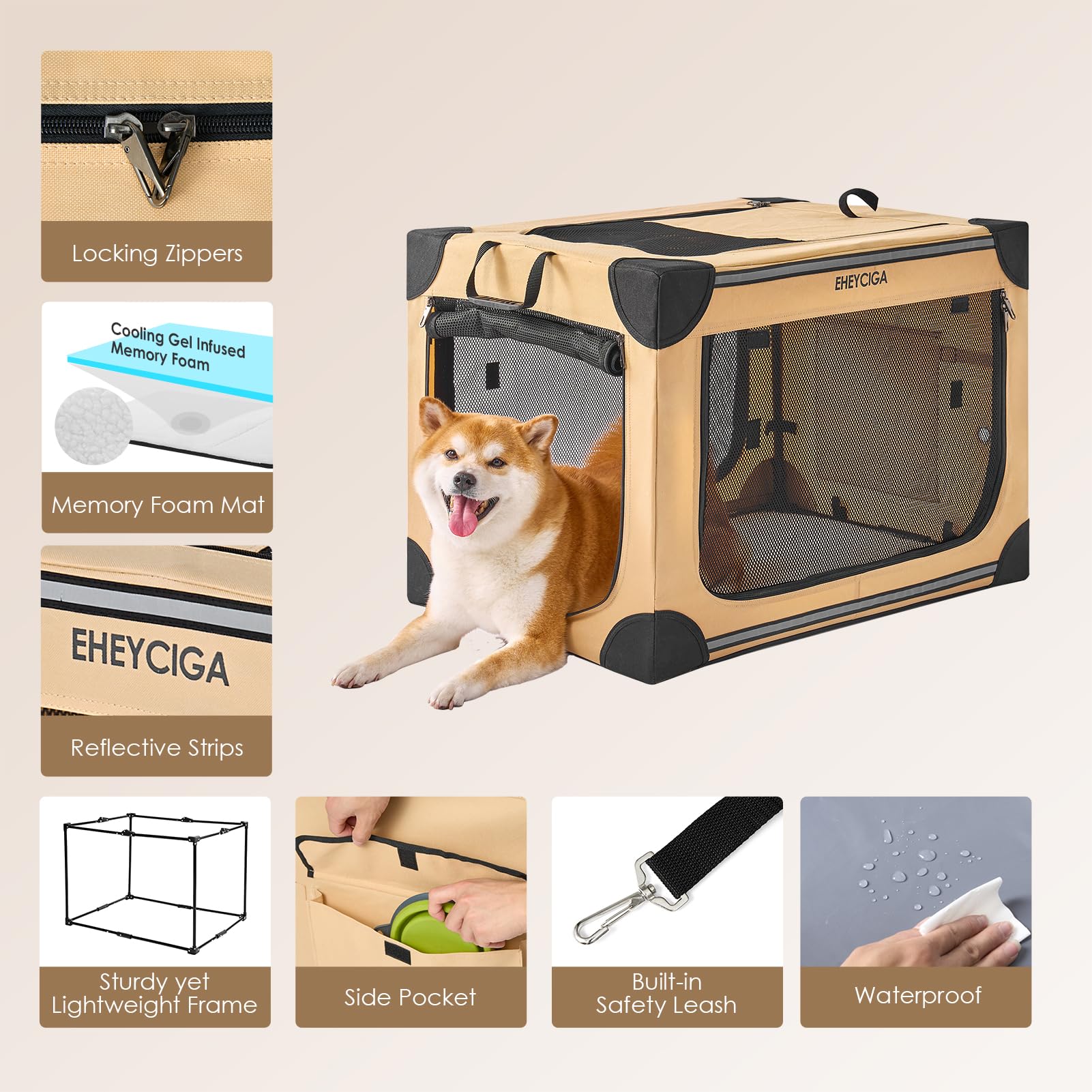 Locking Zippers

Cooling Gel Infused Memory Foam

Memory Foam Mat

EHEYCIGA

Reflective Strips

EHEYCIGA

Sturdy yet Lightweight Frame

Side Pocket

Built-in Safety Leash

Waterproof