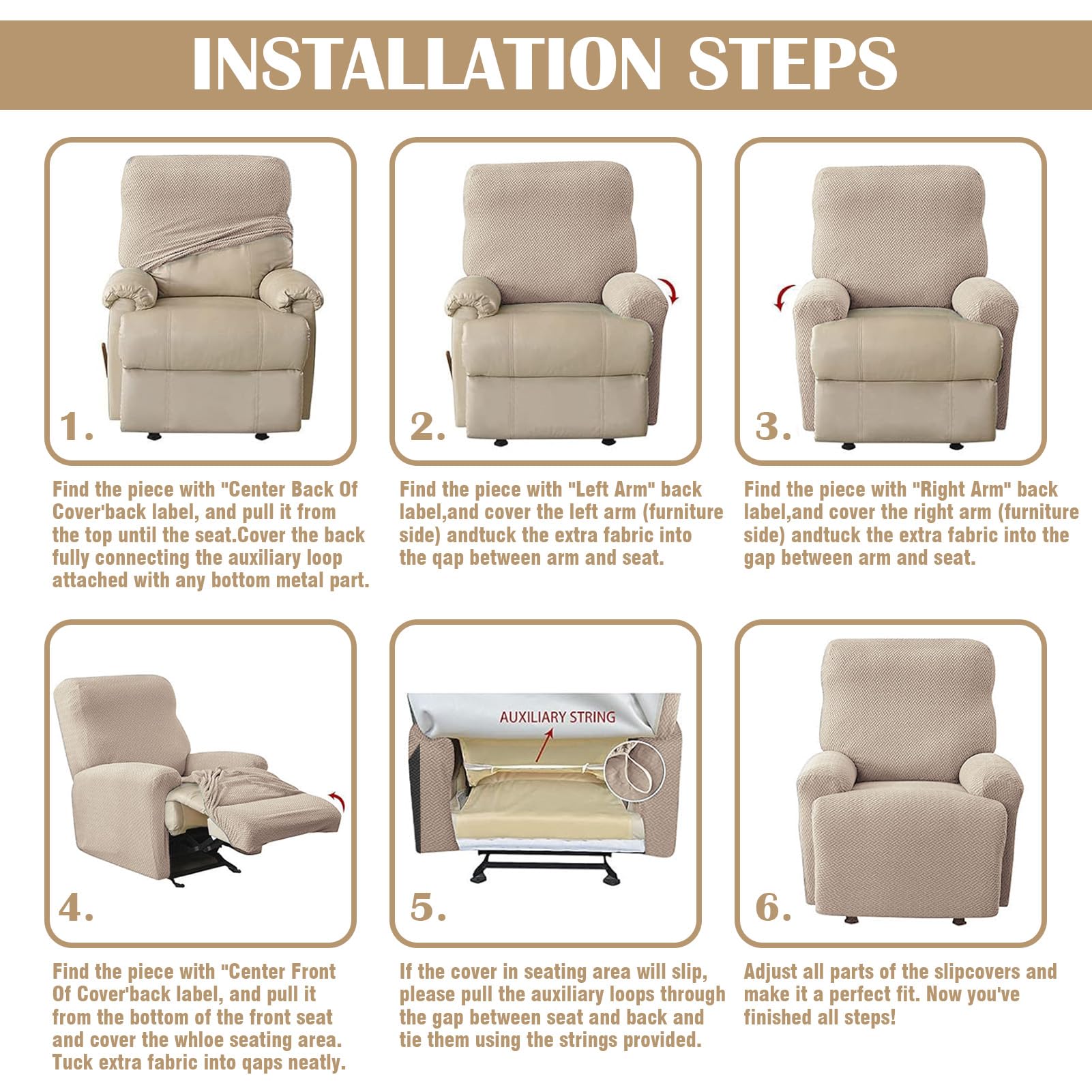 INSTALLATION STEPS

1.

Find the piece with "Center Back Of Cover'back label, and pull it from the top until the seat.Cover the back fully connecting the auxiliary loop attached with any bottom metal part.

2.

Find the piece with "Left Arm" back label,and cover the left arm (furniture side) andtuck the extra fabric into the qap between arm and seat.

3.

Find the piece with "Right Arm" back label,and cover the right arm (furniture side) andtuck the extra fabric into the gap between arm and seat.

4.

Find the piece with "Center Front Of Cover'back label, and pull it from the bottom of the front seat and cover the whloe seating area. Tuck extra fabric into qaps neatly.

AUXILIARY STRING

5.

If the cover in seating area will slip, please pull the auxiliary loops through the gap between seat and back and tie them using the strings provided.

6.

Adjust all parts of the slipcovers and make it a perfect fit. Now you've finished all steps!