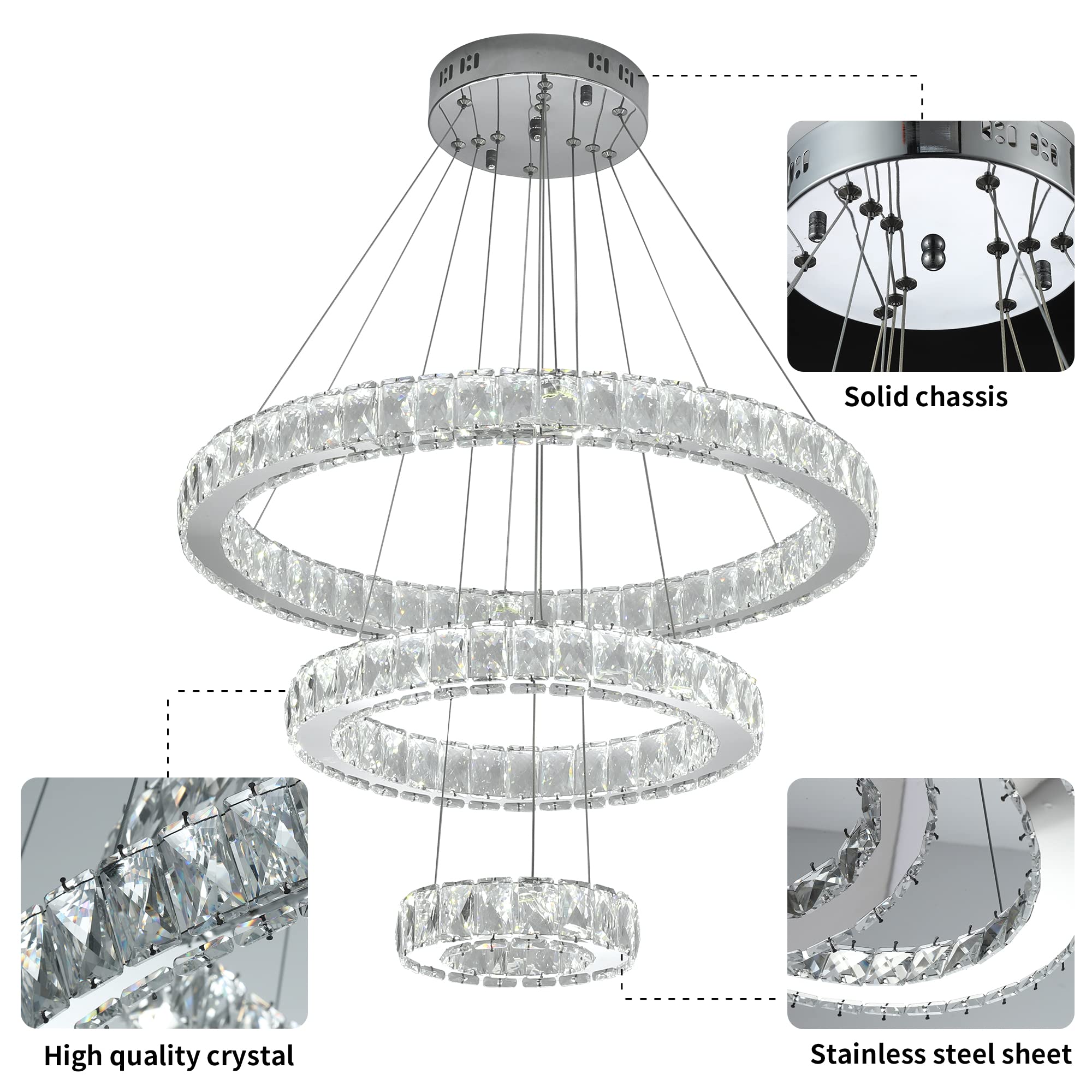 Solid chassis

High quality crystal

Stainless steel sheet