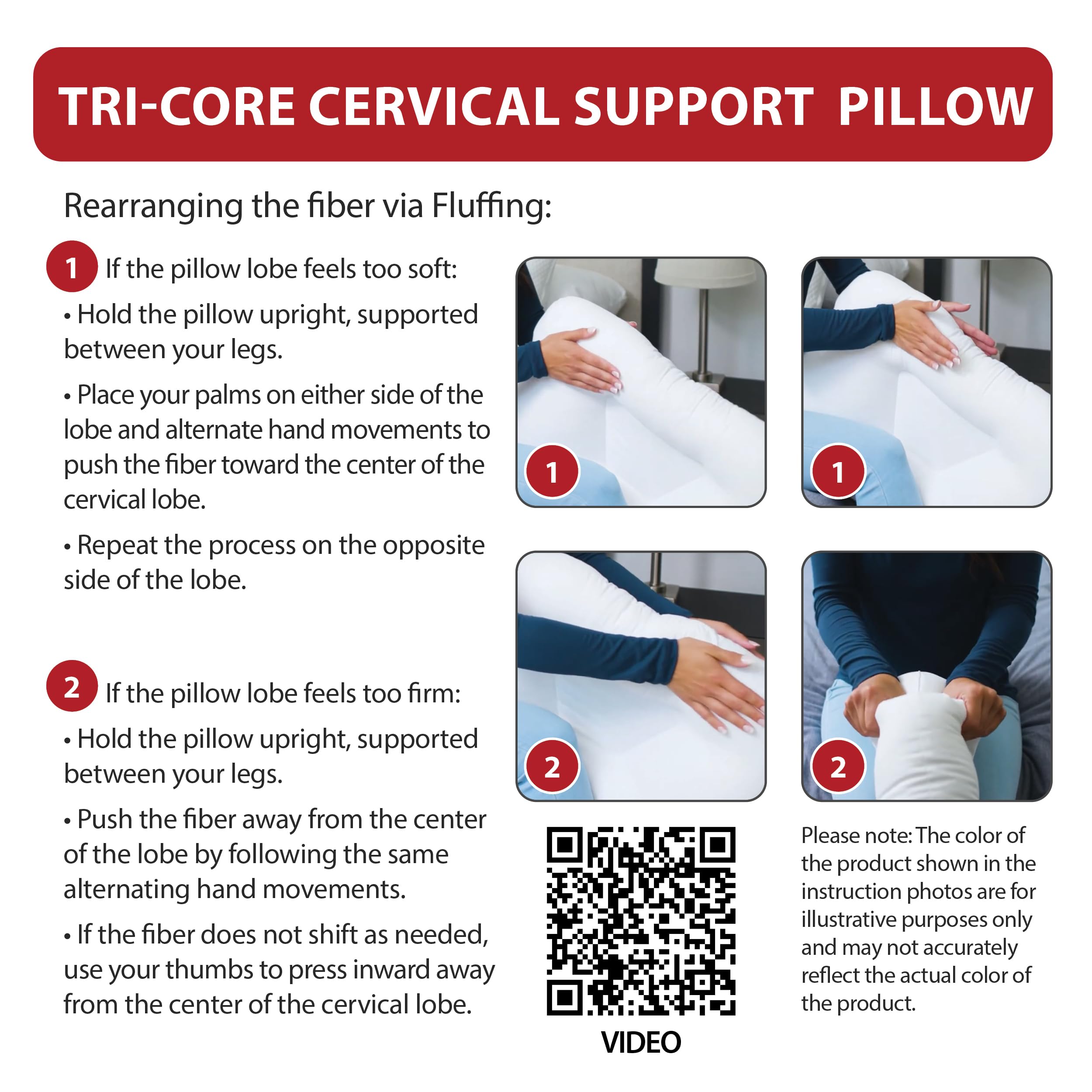 TRI-CORE CERVICAL SUPPORT PILLOW

Rearranging the fiber via Fluffing:

1 If the pillow lobe feels too soft:

• Hold the pillow upright, supported between your legs.

• Place your palms on either side of the lobe and alternate hand movements to push the fiber toward the center of the cervical lobe.

• Repeat the process on the opposite side of the lobe.

2 If the pillow lobe feels too firm:

• Hold the pillow upright, supported between your legs.

• Push the fiber away from the center of the lobe by following the same alternating hand movements.

• If the fiber does not shift as needed, use your thumbs to press inward away from the center of the cervical lobe.

1

1

2

2

VIDEO

Please note: The color of the product shown in the instruction photos are for illustrative purposes only and may not accurately reflect the actual color of the product.