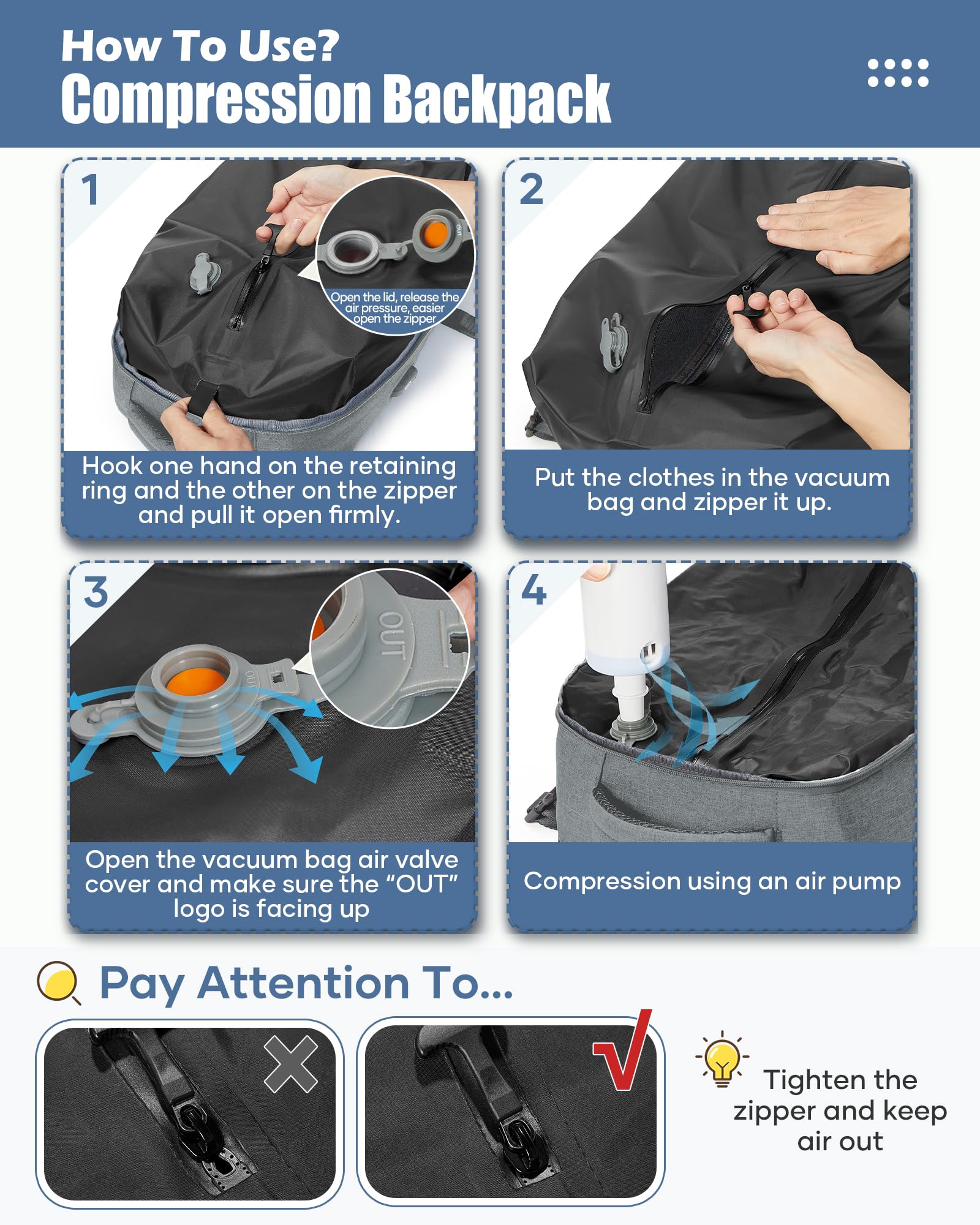 How To Use?
Compression Backpack

1

OUT

Open the lid, release the air pressure, easier open the zipper

Hook one hand on the retaining ring and the other on the zipper and pull it open firmly.

2

Put the clothes in the vacuum bag and zipper it up.

3

OUT

OUT

Open the vacuum bag air valve cover and make sure the "OUT" logo is facing up

4

Compression using an air pump

Pay Attention To...

Tighten the zipper and keep air out