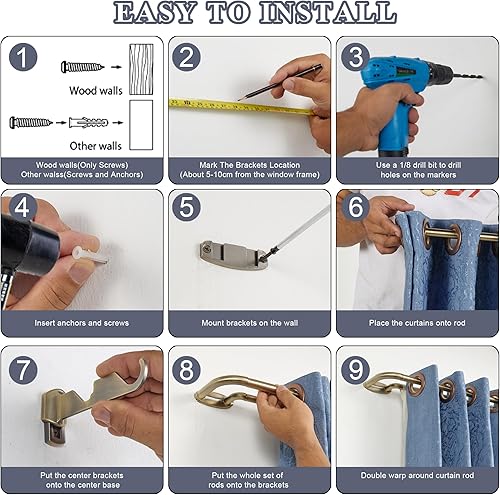 EASY TO INSTALL

1

Wood walls

Other walls

Wood walls(Only Screws)
Other walss(Screws and Anchors)

2

Mark The Brackets Location
(About 5-10cm from the window frame)

3

Use a 1/8 drill bit to drill holes on the markers

4

Insert anchors and screws

5

Mount brackets on the wall

6

Place the curtains onto rod

7

Put the center brackets onto the center base

8

Put the whole set of rods onto the brackets

9

Double warp around curtain rod