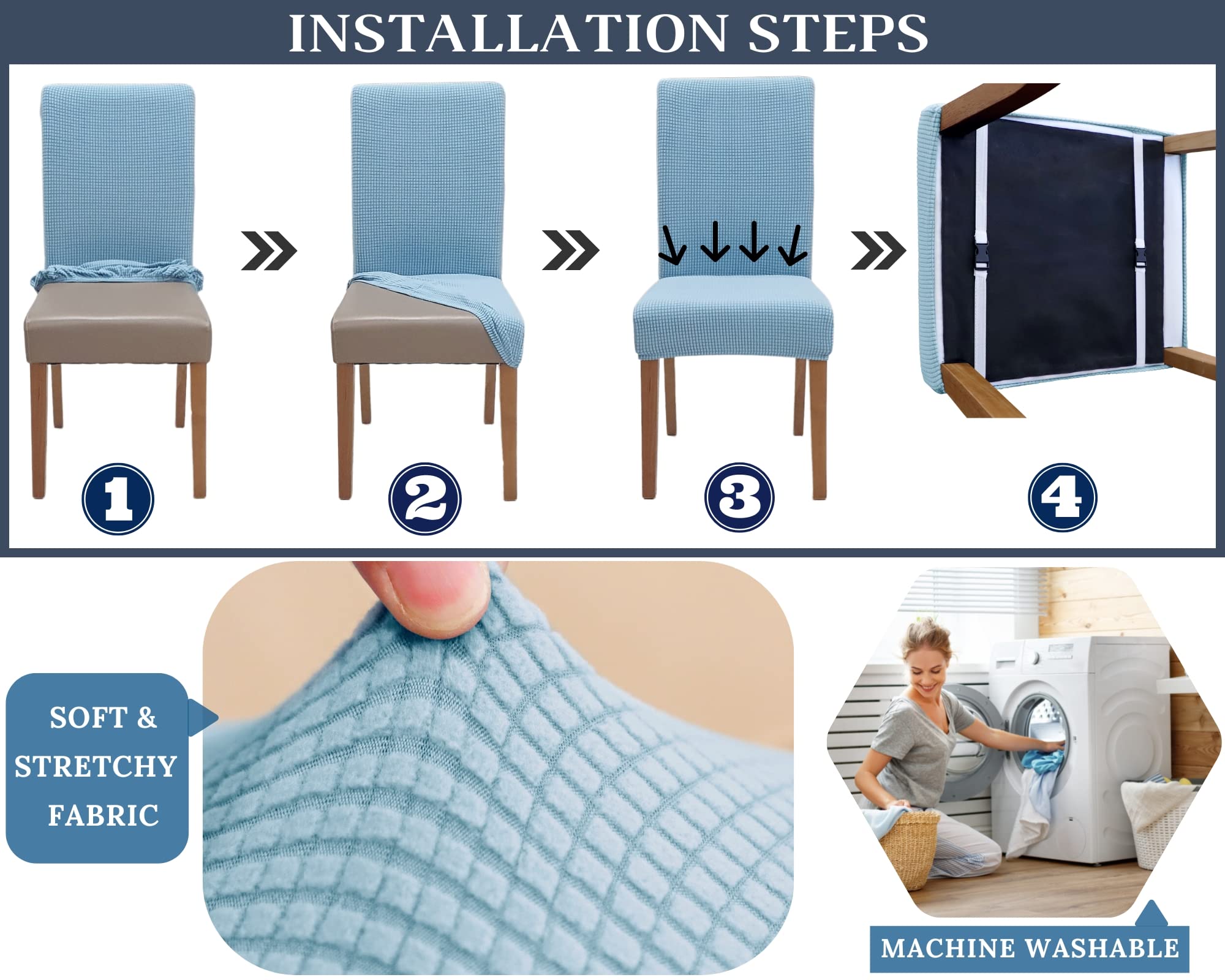 INSTALLATION STEPS

1

2

3

4

SOFT & STRETCHY FABRIC

MACHINE WASHABLE