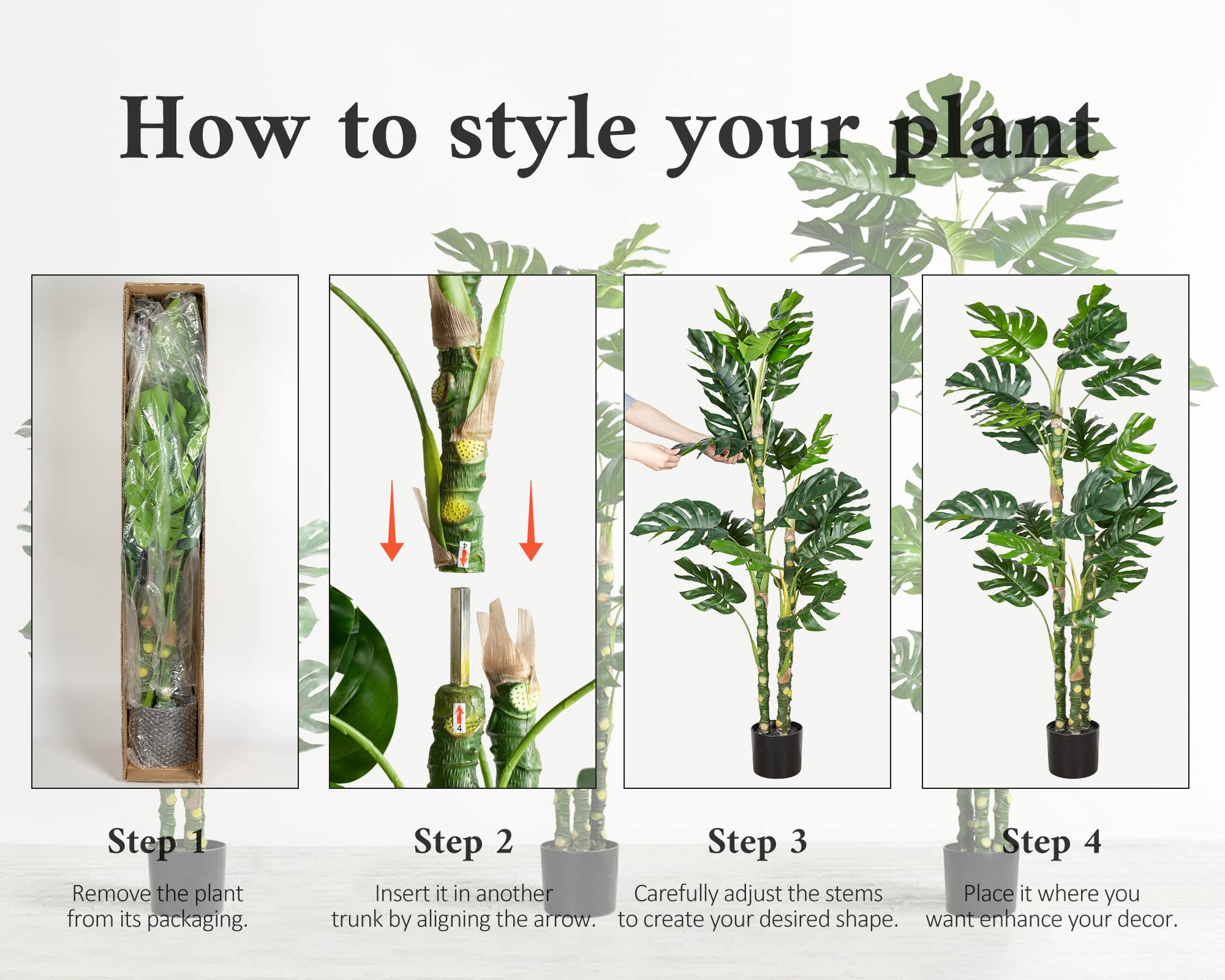 How to style your plant

4

4

Step 1

Remove the plant from its packaging.

Step 2

Insert it in another trunk by aligning the arrow.

Step 3

Carefully adjust the stems to create your desired shape.

Step 4

Place it where you want enhance your decor.