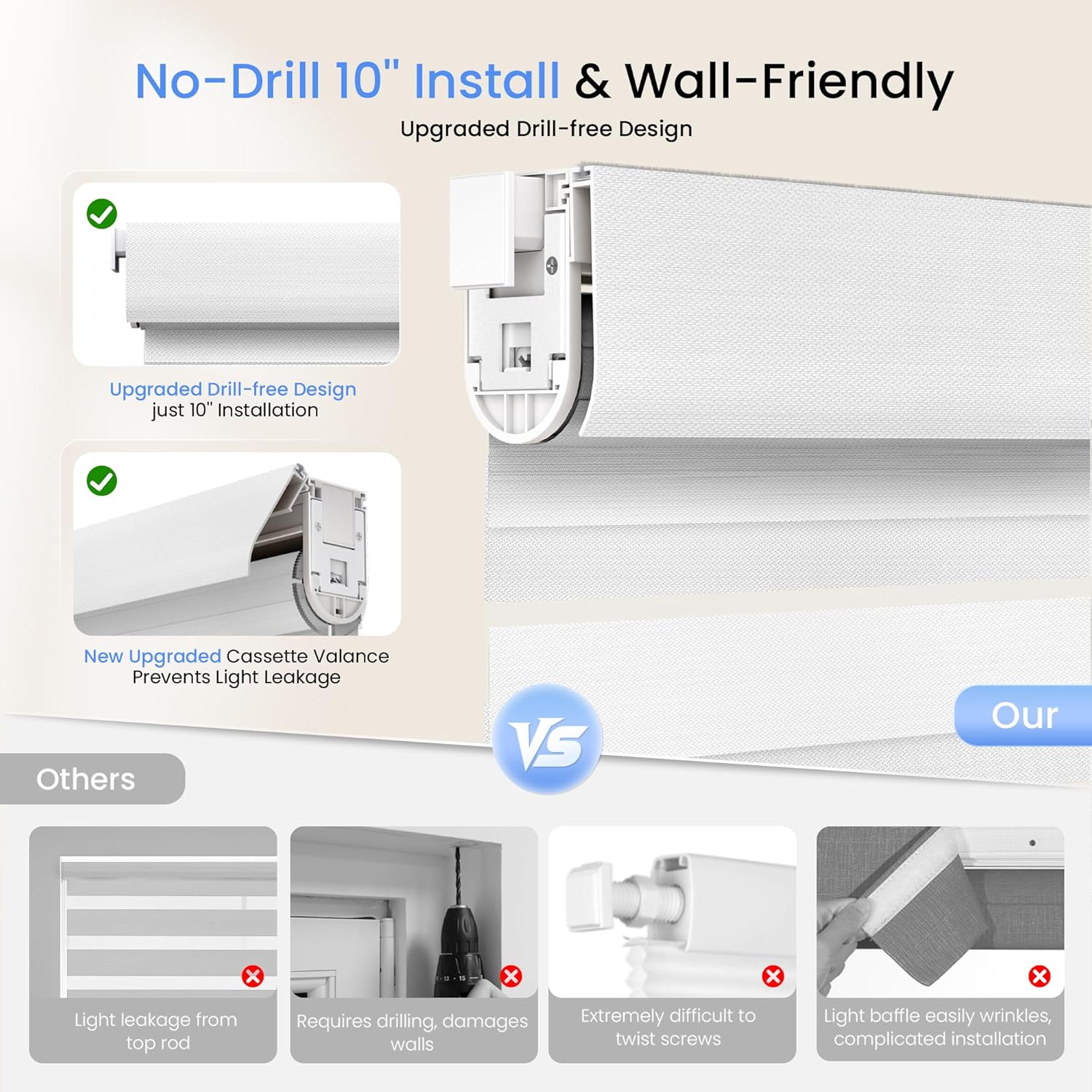 No-Drill 10" Install & Wall-Friendly
Upgraded Drill-free Design

Upgraded Drill-free Design
just 10" Installation

New Upgraded Cassette Valance
Prevents Light Leakage

VS

Our

Others

Light leakage from top rod

Requires drilling, damages walls

Extremely difficult to twist screws

Light baffle easily wrinkles, complicated installation