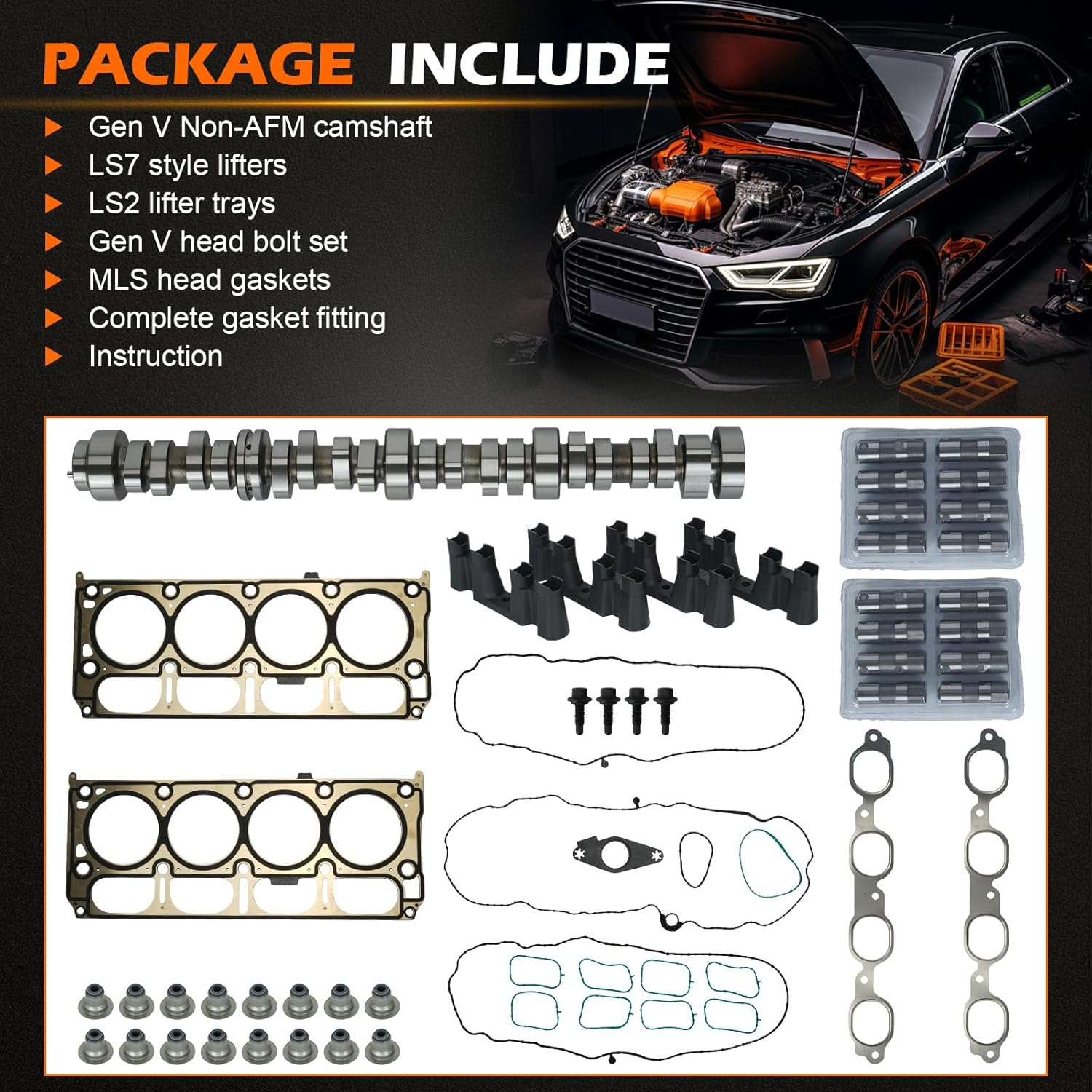 PACKAGE INCLUDE

Gen V Non-AFM camshaft
LS7 style lifters
LS2 lifter trays
Gen V head bolt set
MLS head gaskets
Complete gasket fitting
Instruction