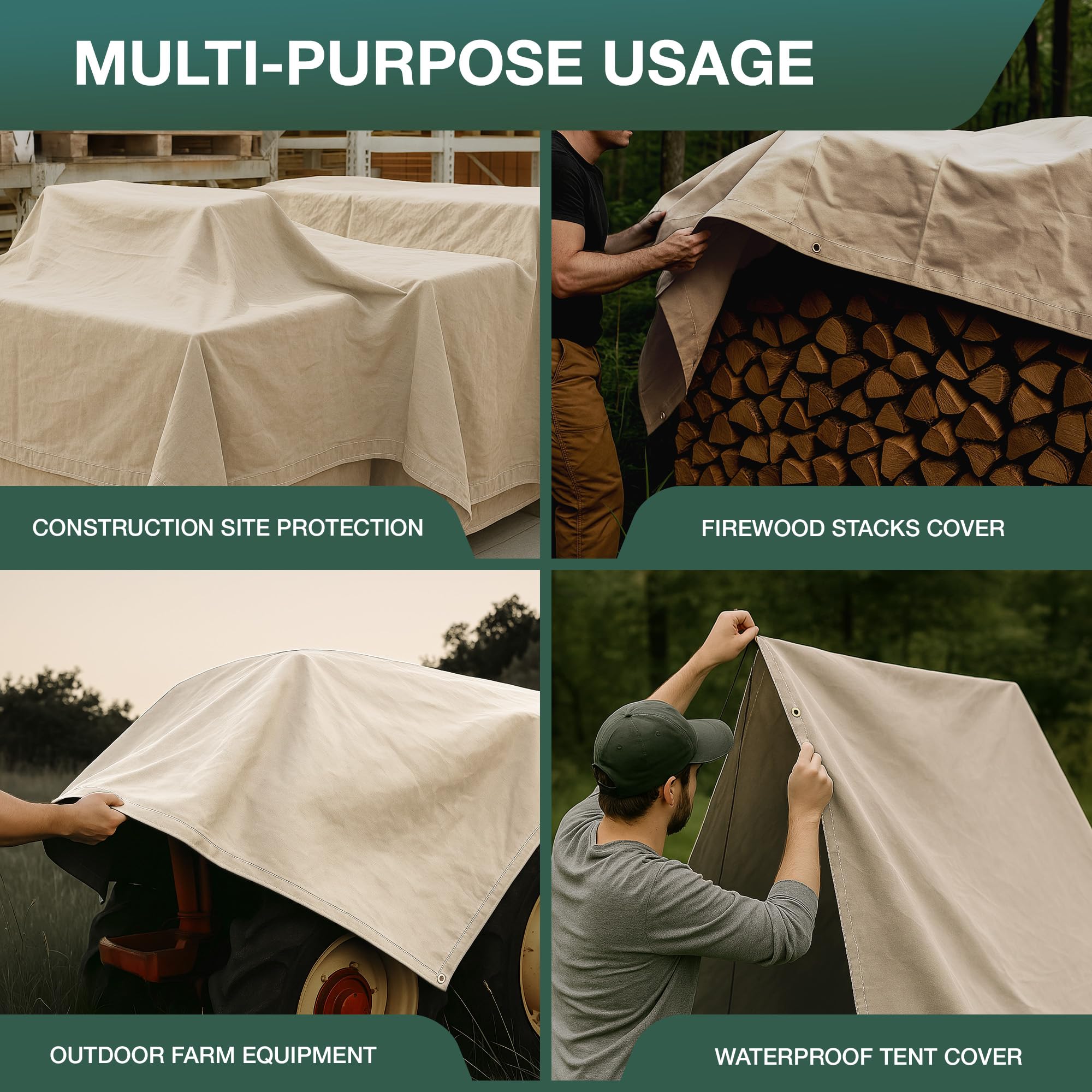 MULTI-PURPOSE USAGE

CONSTRUCTION SITE PROTECTION

FIREWOOD STACKS COVER

OUTDOOR FARM EQUIPMENT

WATERPROOF TENT COVER