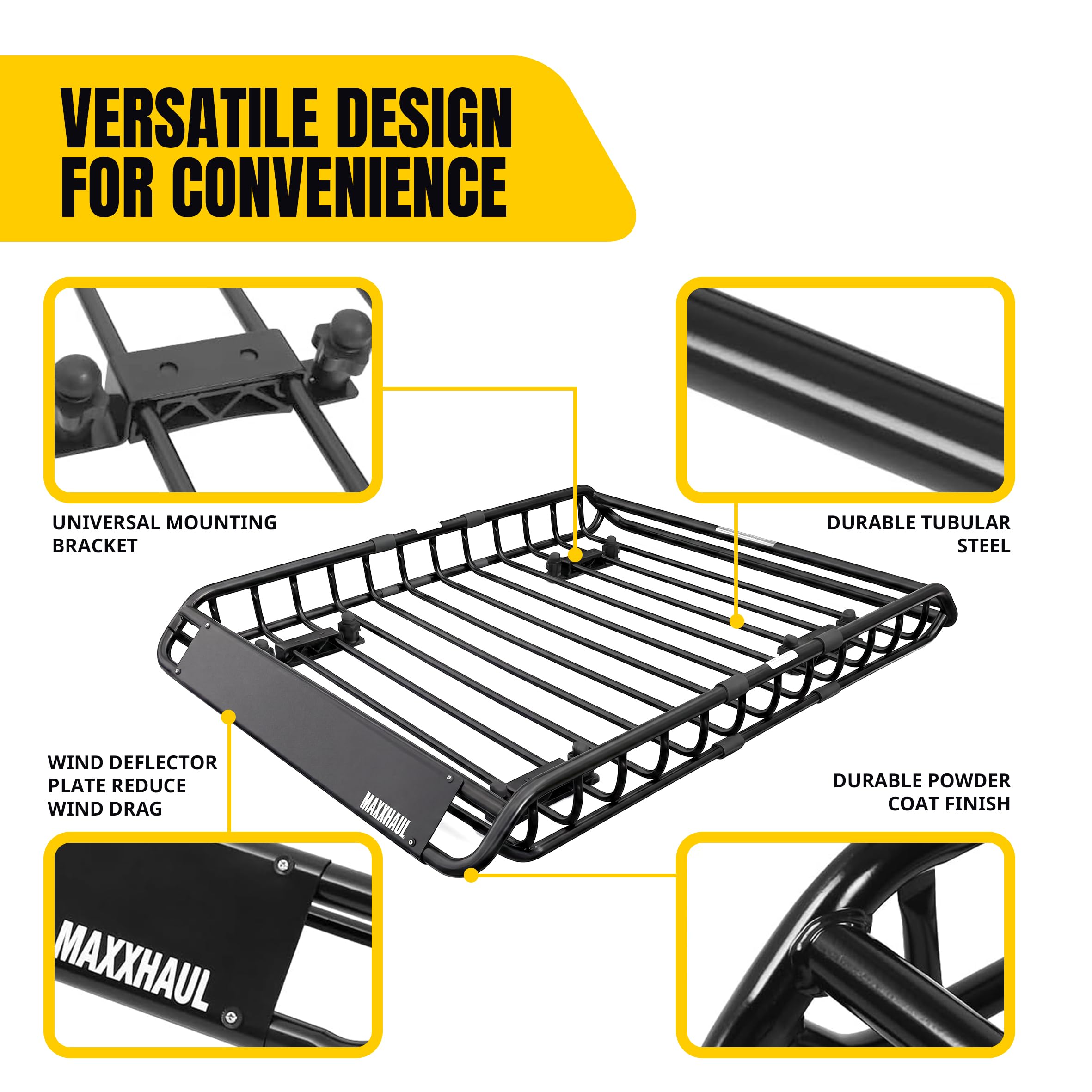 VERSATILE DESIGN FOR CONVENIENCE

UNIVERSAL MOUNTING BRACKET

DURABLE TUBULAR STEEL

WIND DEFLECTOR PLATE REDUCE WIND DRAG

MAXXHAUL

DURABLE POWDER COAT FINISH

MAXXHAUL