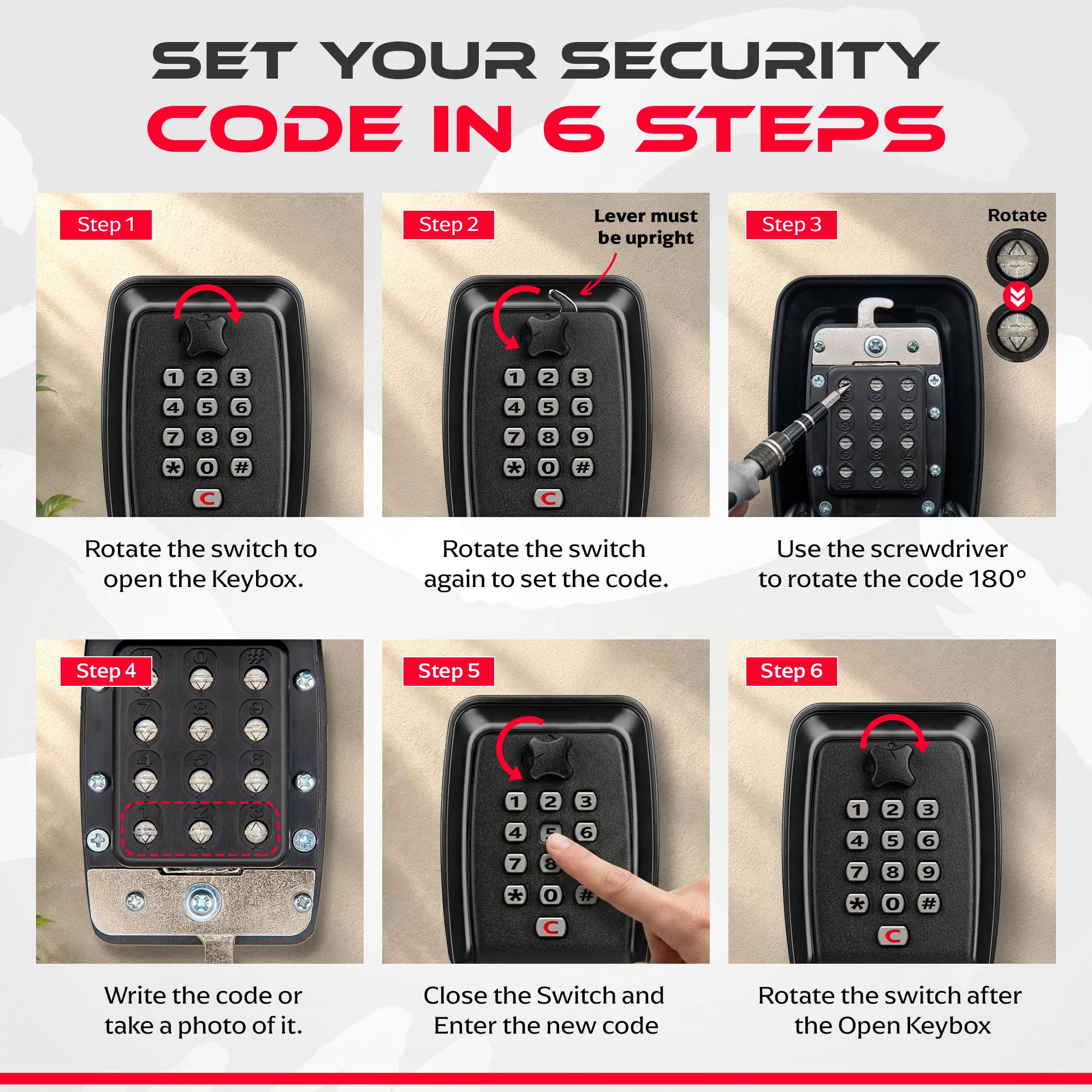 SET YOUR SECURITY CODE IN 6 STEPS

Step 1

1 2 3
4 5 6
7 8 9
* 0 #
C

Rotate the switch to open the Keybox.

Step 2

Lever must be upright

1 2 3
4 5 6
7 8 9
* 0 #
C

Rotate the switch again to set the code.

Step 3

Rotate

Use the screwdriver to rotate the code 180°

Step 4

* 0 #
7 8 9
4 5 6
1 2 3

Write the code or take a photo of it.

Step 5

1 2 3
4 5 6
7 8
* 0 #
C

Close the Switch and Enter the new code

Step 6

1 2 3
4 5 6
7 8 9
* 0 #
C

Rotate the switch after the Open Keybox