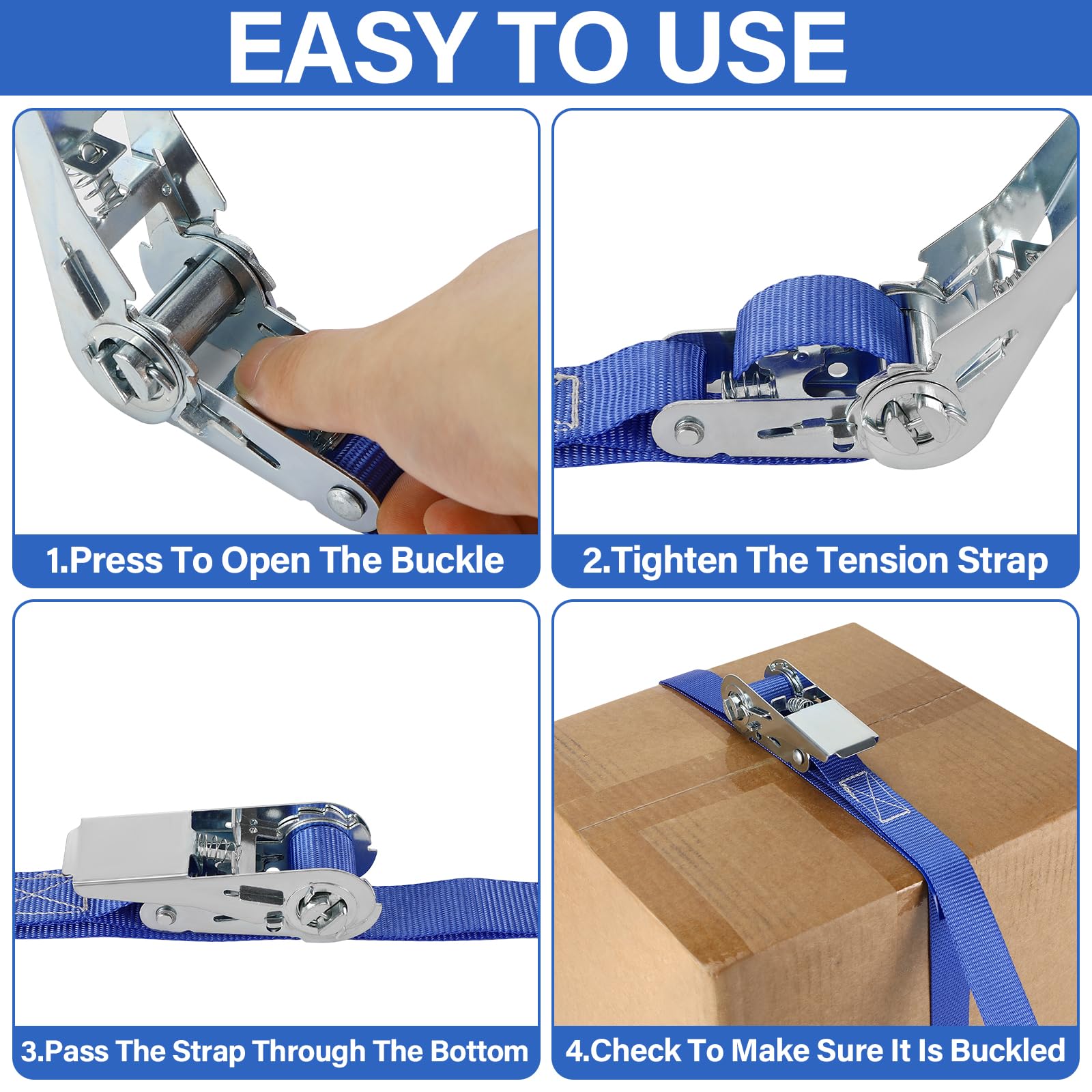 EASY TO USE

1.Press To Open The Buckle

2.Tighten The Tension Strap

3.Pass The Strap Through The Bottom

4.Check To Make Sure It Is Buckled